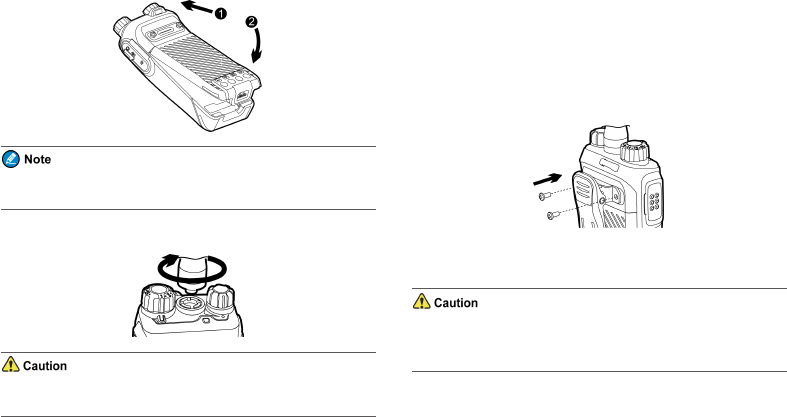 ❶

❷

Note

Caution

Caution