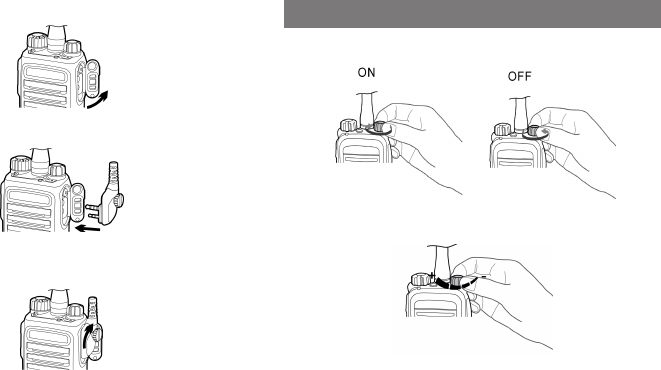 ON

OFF