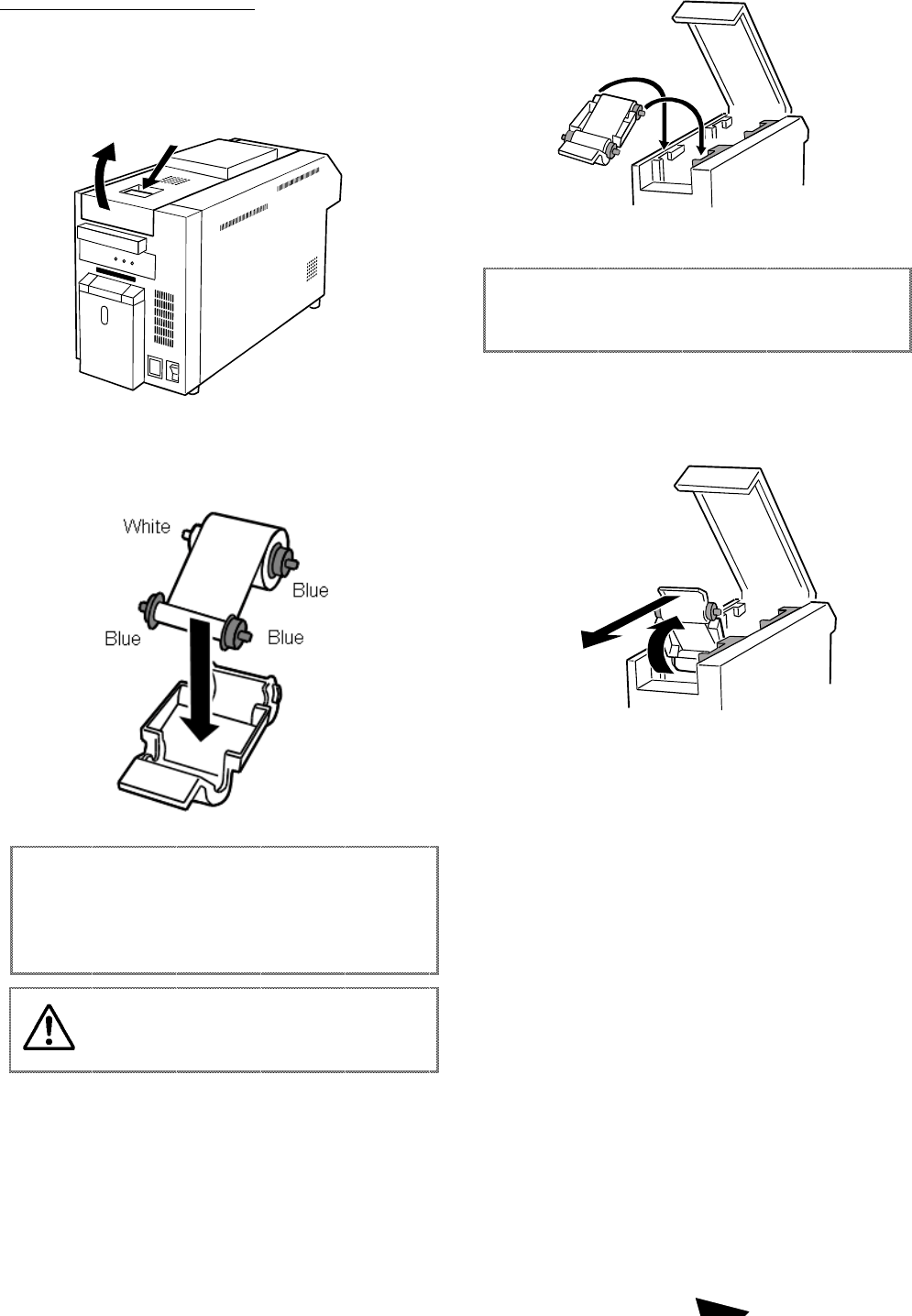 White

Blue

Blue

Blue