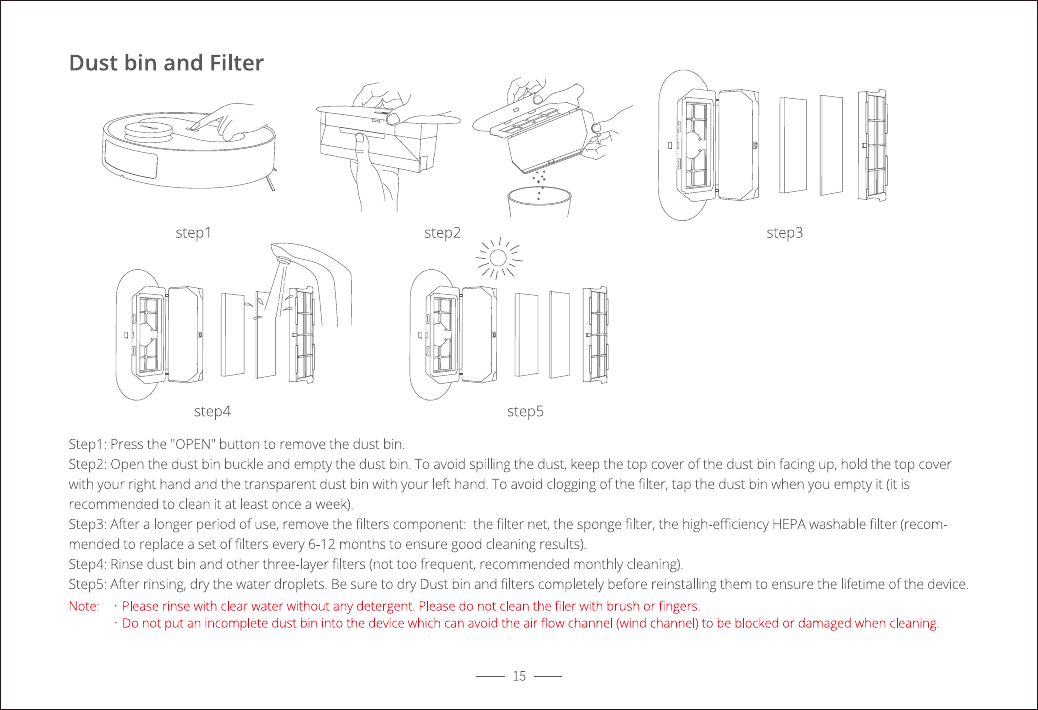 Dust bin and Filter

step1

step2

step3

step4

step5

Step1: Press the "OPEN" button to remove the dust bin.
Step2: Open the dust bin buckle and empty the dust bin. To avoid spilling the dust, keep the top cover of the dust bin facing up, hold the top cover with your right hand and the transparent dust bin with your left hand. To avoid clogging of the filter, tap the dust bin when you empty it (it is recommended to clean it at least once a week).
Step3: After a longer period of use, remove the filters component: the filter net, the sponge filter, the high-efficiency HEPA washable filter (recommended to replace a set of filters every 6-12 months to ensure good cleaning results).
Step4: Rinse dust bin and other three-layer filters (not too frequent, recommended monthly cleaning).
Step5: After rinsing, dry the water droplets. Be sure to dry Dust bin and filters completely before reinstalling them to ensure the lifetime of the device.

Note: · Please rinse with clear water without any detergent. Please do not clean the filer with brush or fingers.
· Do not put an incomplete dust bin into the device which can avoid the air flow channel (wind channel) to be blocked or damaged when cleaning.

15