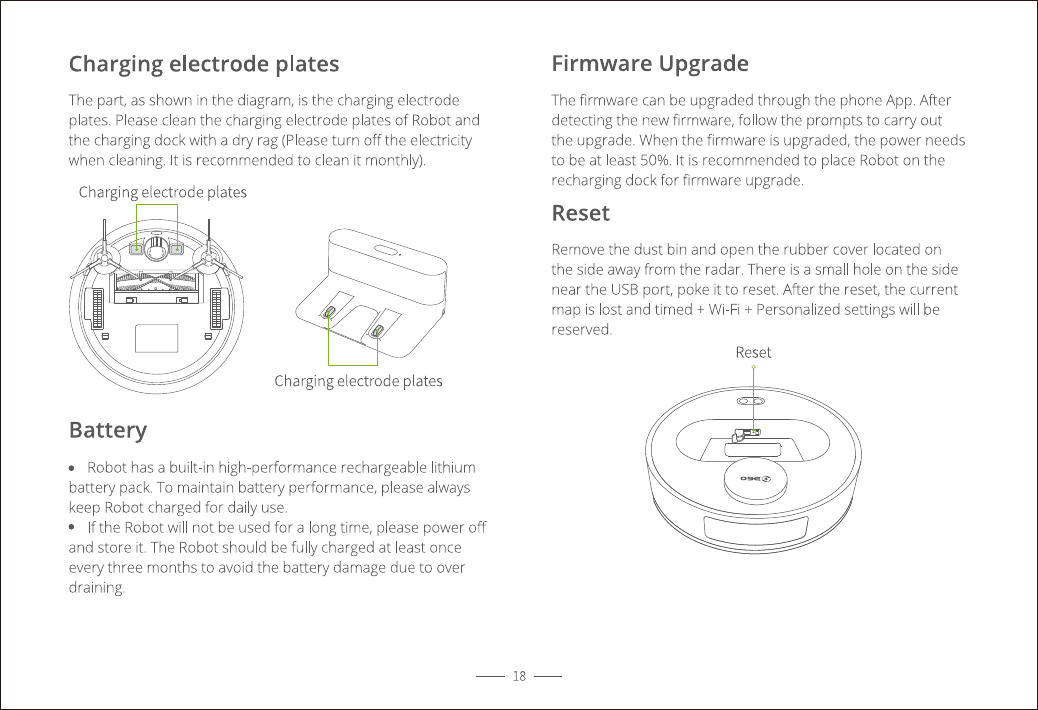 Charging electrode plates

The part, as shown in the diagram, is the charging electrode plates. Please clean the charging electrode plates of Robot and the charging dock with a dry rag (Please turn off the electricity when cleaning. It is recommended to clean it monthly).

Charging electrode plates

Charging electrode plates

Battery

• Robot has a built-in high-performance rechargeable lithium battery pack. To maintain battery performance, please always keep Robot charged for daily use.
• If the Robot will not be used for a long time, please power off and store it. The Robot should be fully charged at least once every three months to avoid the battery damage due to over draining.

Firmware Upgrade

The firmware can be upgraded through the phone App. After detecting the new firmware, follow the prompts to carry out the upgrade. When the firmware is upgraded, the power needs to be at least 50%. It is recommended to place Robot on the recharging dock for firmware upgrade.

Reset

Remove the dust bin and open the rubber cover located on the side away from the radar. There is a small hole on the side near the USB port, poke it to reset. After the reset, the current map is lost and timed + Wi-Fi + Personalized settings will be reserved.

Reset

360

18