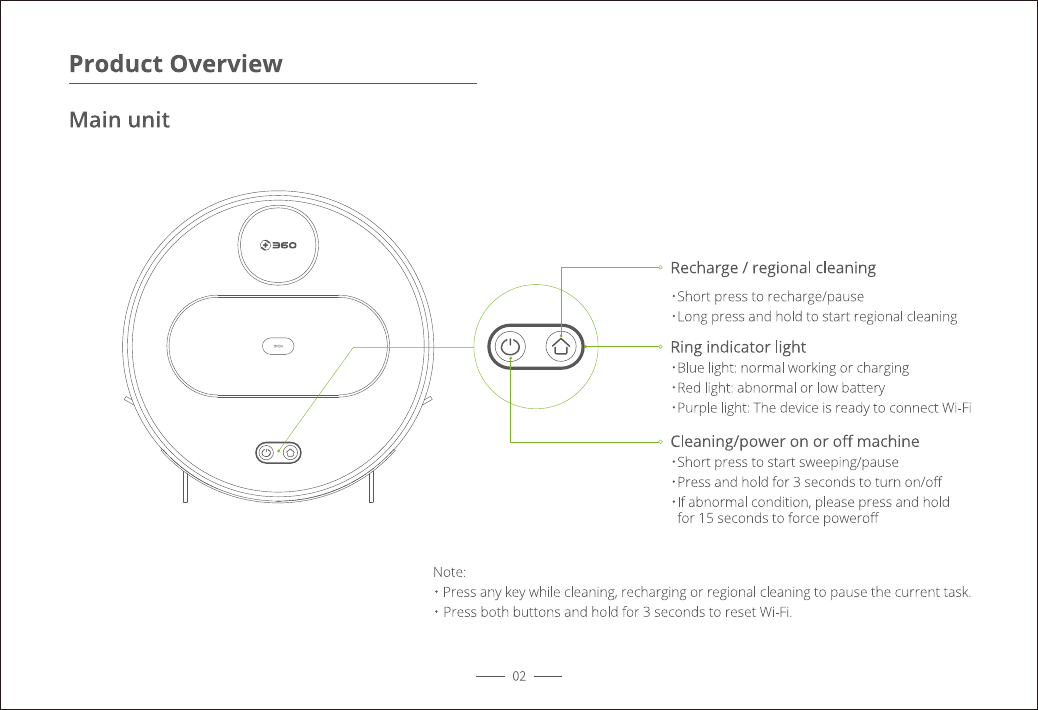 Product Overview

Main unit

360

Recharge / regional cleaning

·Short press to recharge/pause
·Long press and hold to start regional cleaning

Ring indicator light
·Blue light: normal working or charging
·Red light: abnormal or low battery
·Purple light: The device is ready to connect Wi-Fi

Cleaning/power on or off machine
·Short press to start sweeping/pause
·Press and hold for 3 seconds to turn on/off
·If abnormal condition, please press and hold for 15 seconds to force poweroff

Note:
· Press any key while cleaning, recharging or regional cleaning to pause the current task.
· Press both buttons and hold for 3 seconds to reset Wi-Fi.

02