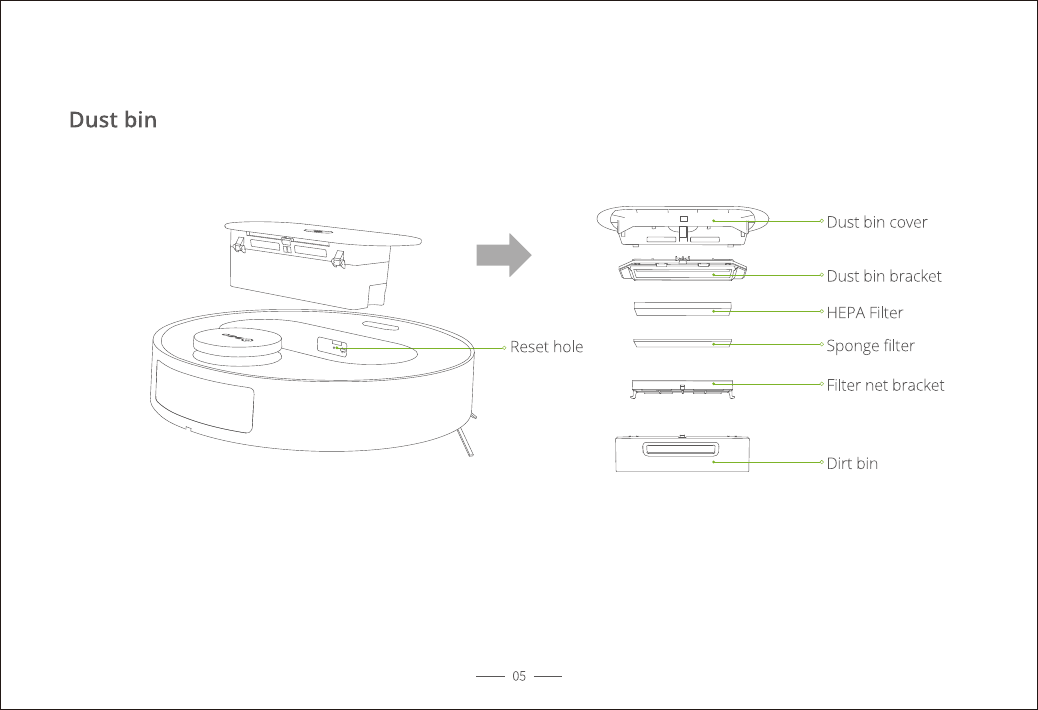 Dust bin

Reset hole

Dust bin cover

Dust bin bracket

HEPA Filter

Sponge filter

Filter net bracket

Dirt bin

05