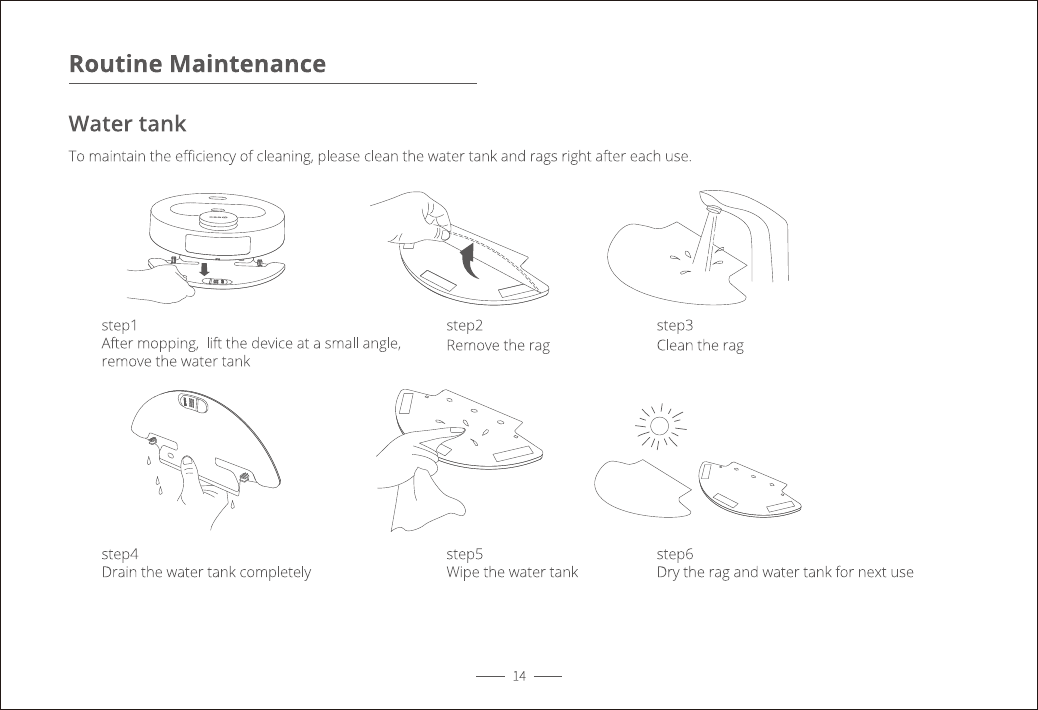 Routine Maintenance

Water tank

To maintain the efficiency of cleaning, please clean the water tank and rags right after each use.

step1
After mopping, lift the device at a small angle, remove the water tank

step2
Remove the rag

step3
Clean the rag

step4
Drain the water tank completely

step5
Wipe the water tank

step6
Dry the rag and water tank for next use

14