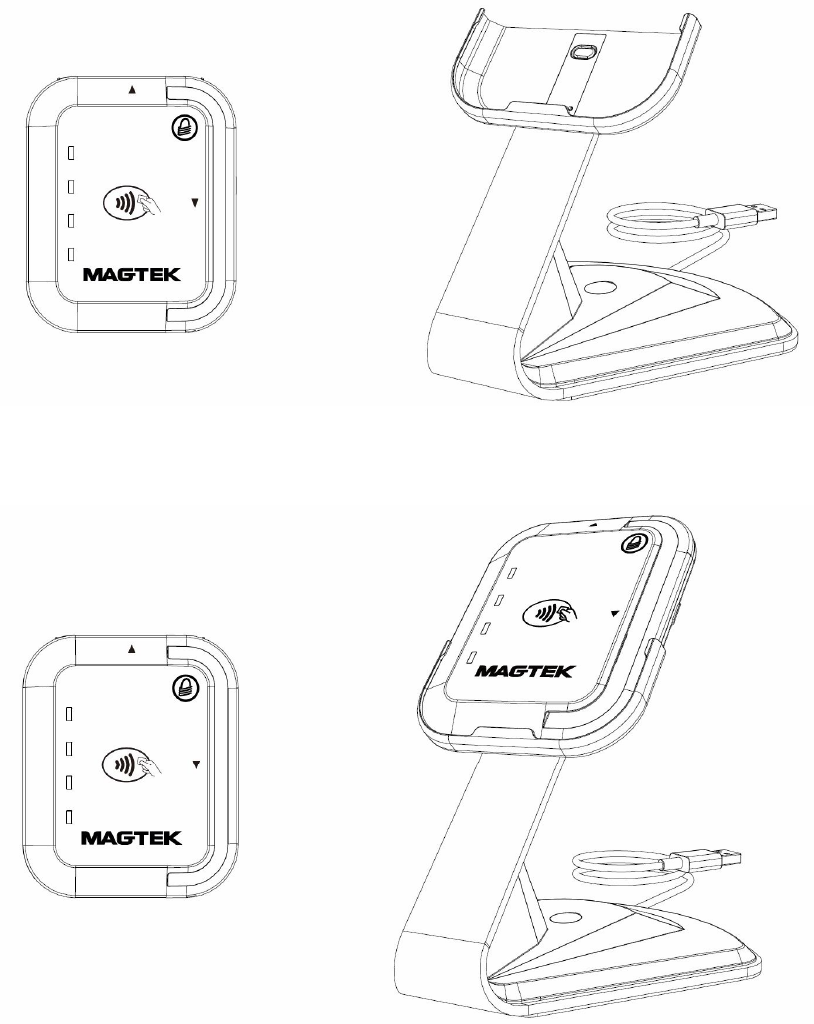 MAGTEK

MAGTEK

MAGTEK