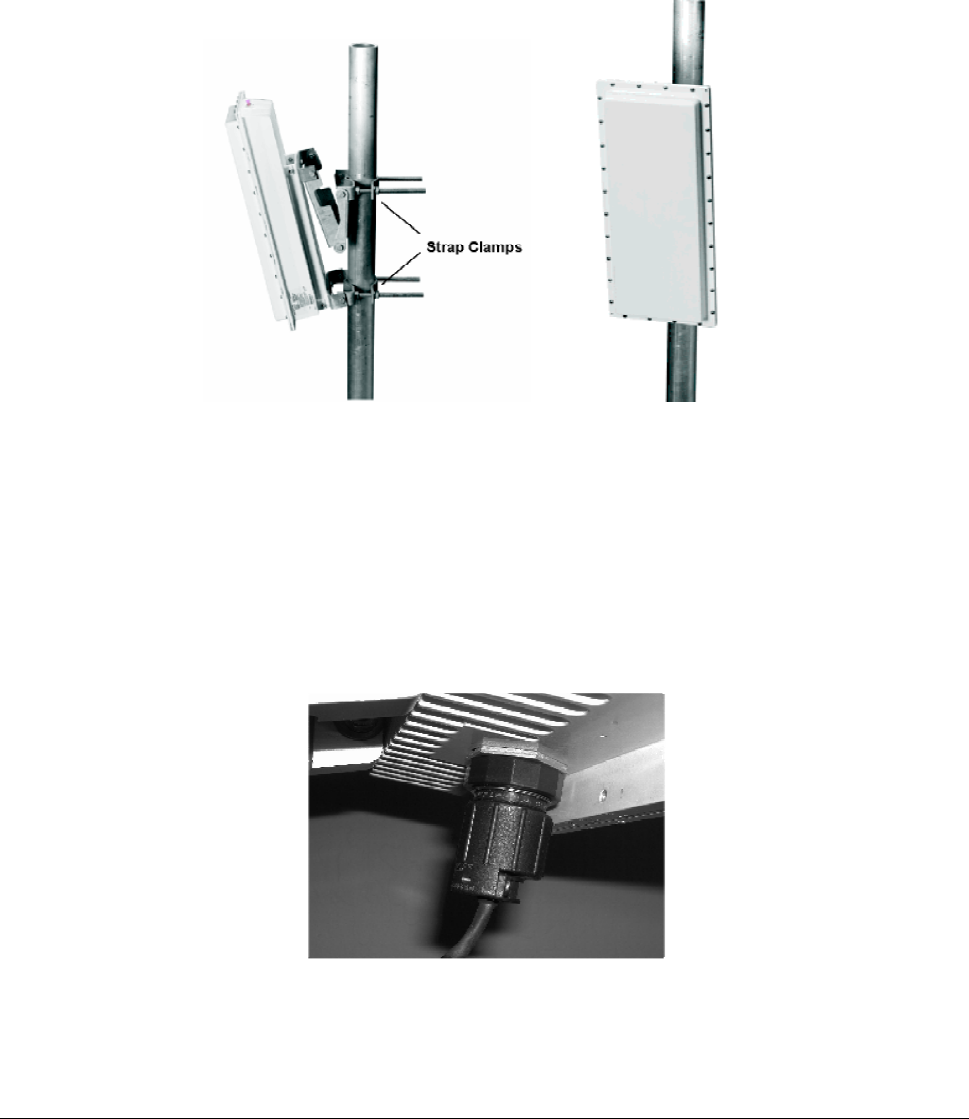 Strap Clamps