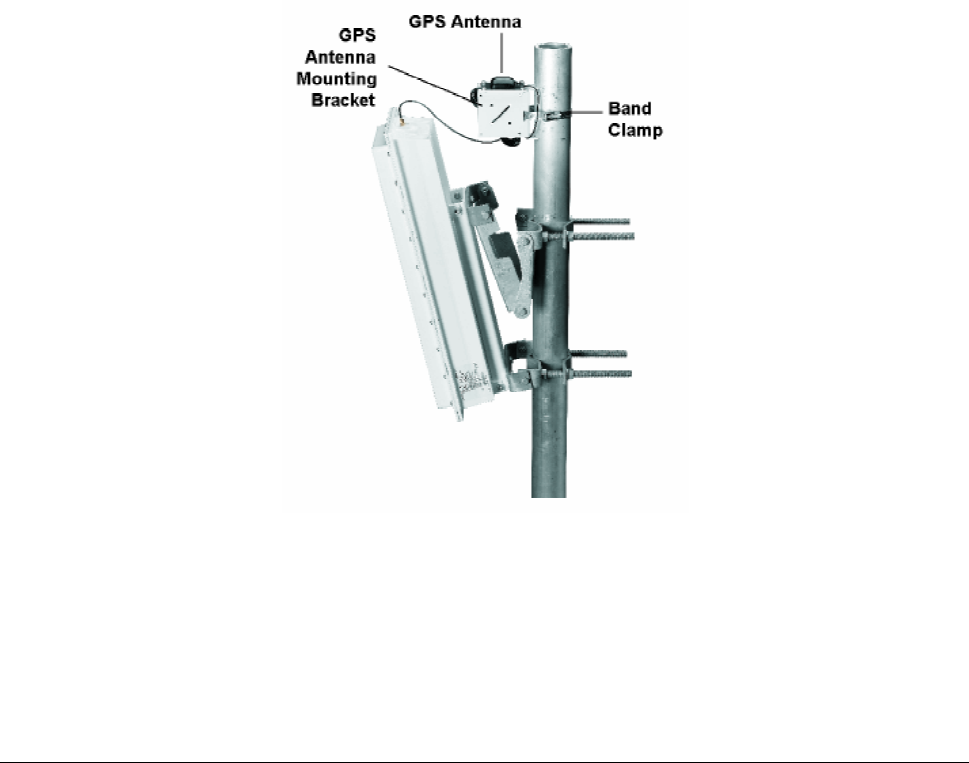 GPS Antenna

GPS Antenna Mounting Bracket

Band Clamp