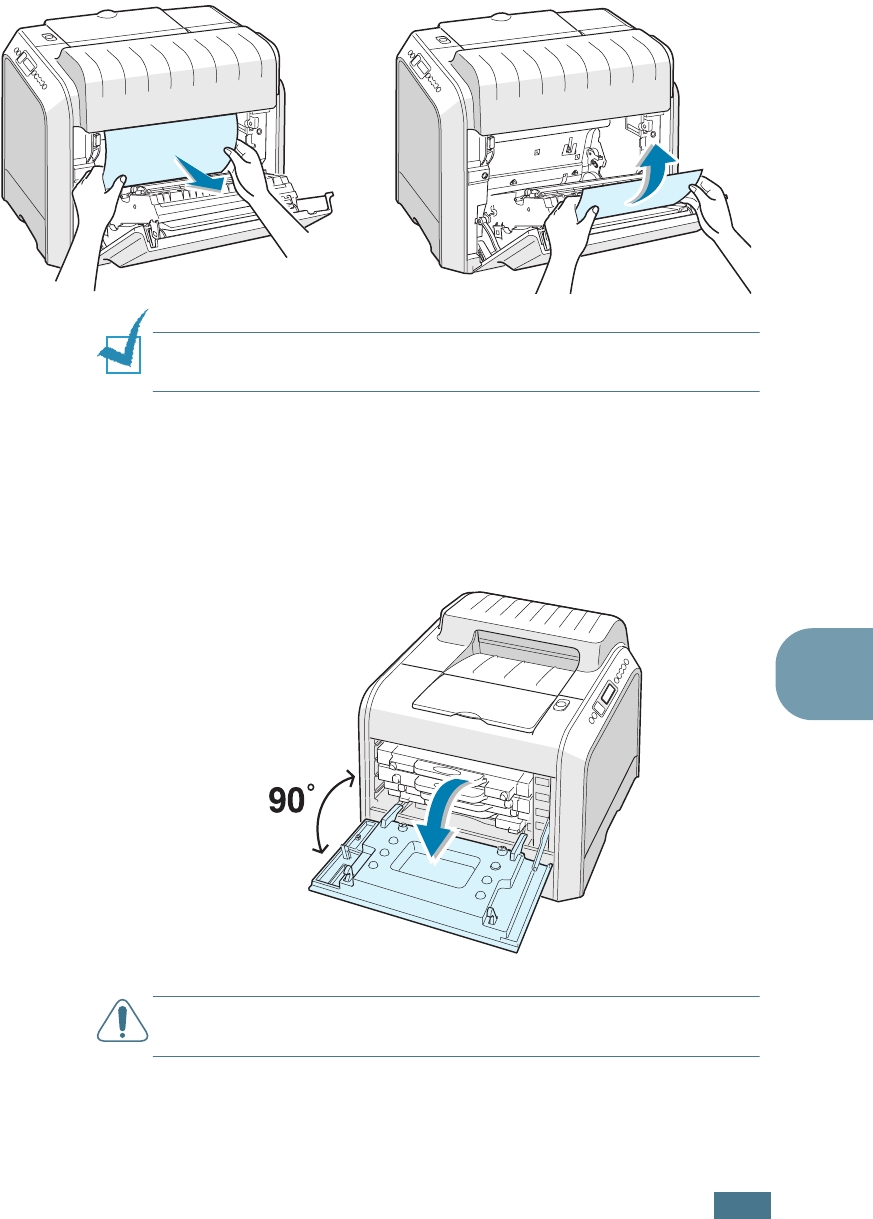 90°