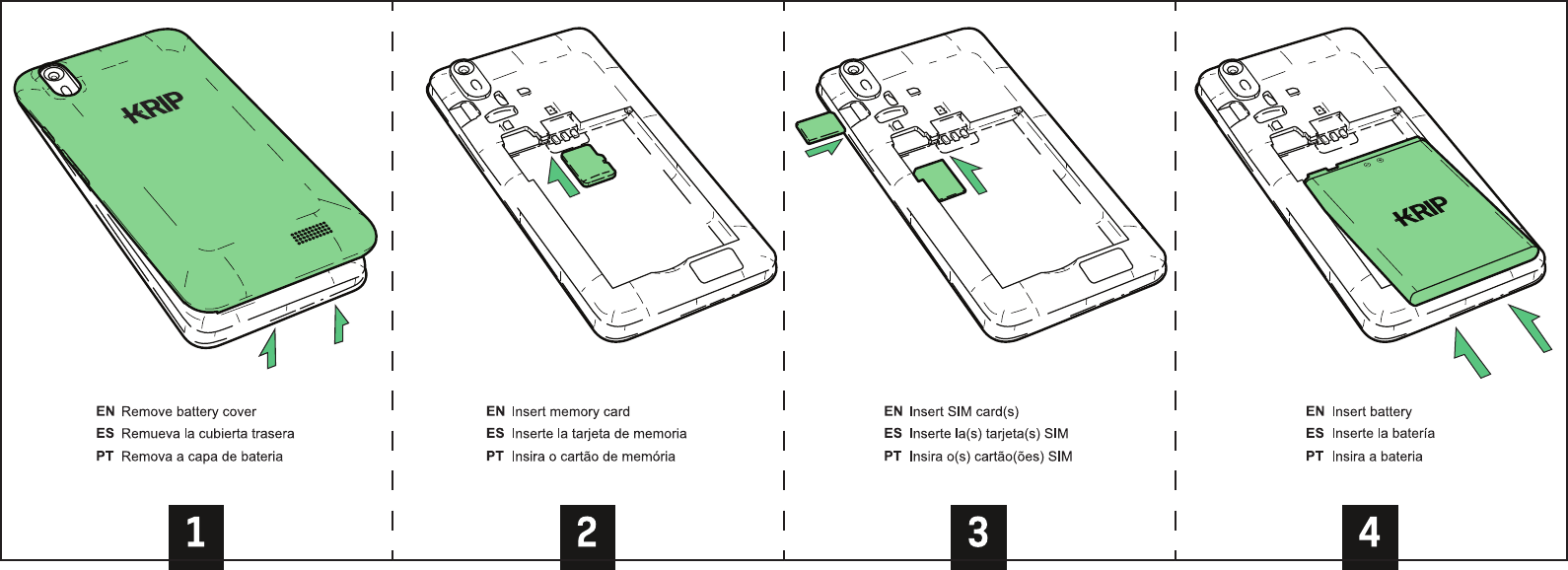 KRIP

EN Remove battery cover
ES Remueva la cubierta trasera
PT Remova a capa de bateria

1

EN Insert memory card
ES Inserte la tarjeta de memoria
PT Insira o cartão de memória

2

EN Insert SIM card(s)
ES Inserte la(s) tarjeta(s) SIM
PT Insira o(s) cartão(ões) SIM

3

KRIP

EN Insert battery
ES Inserte la batería
PT Insira a bateria

4