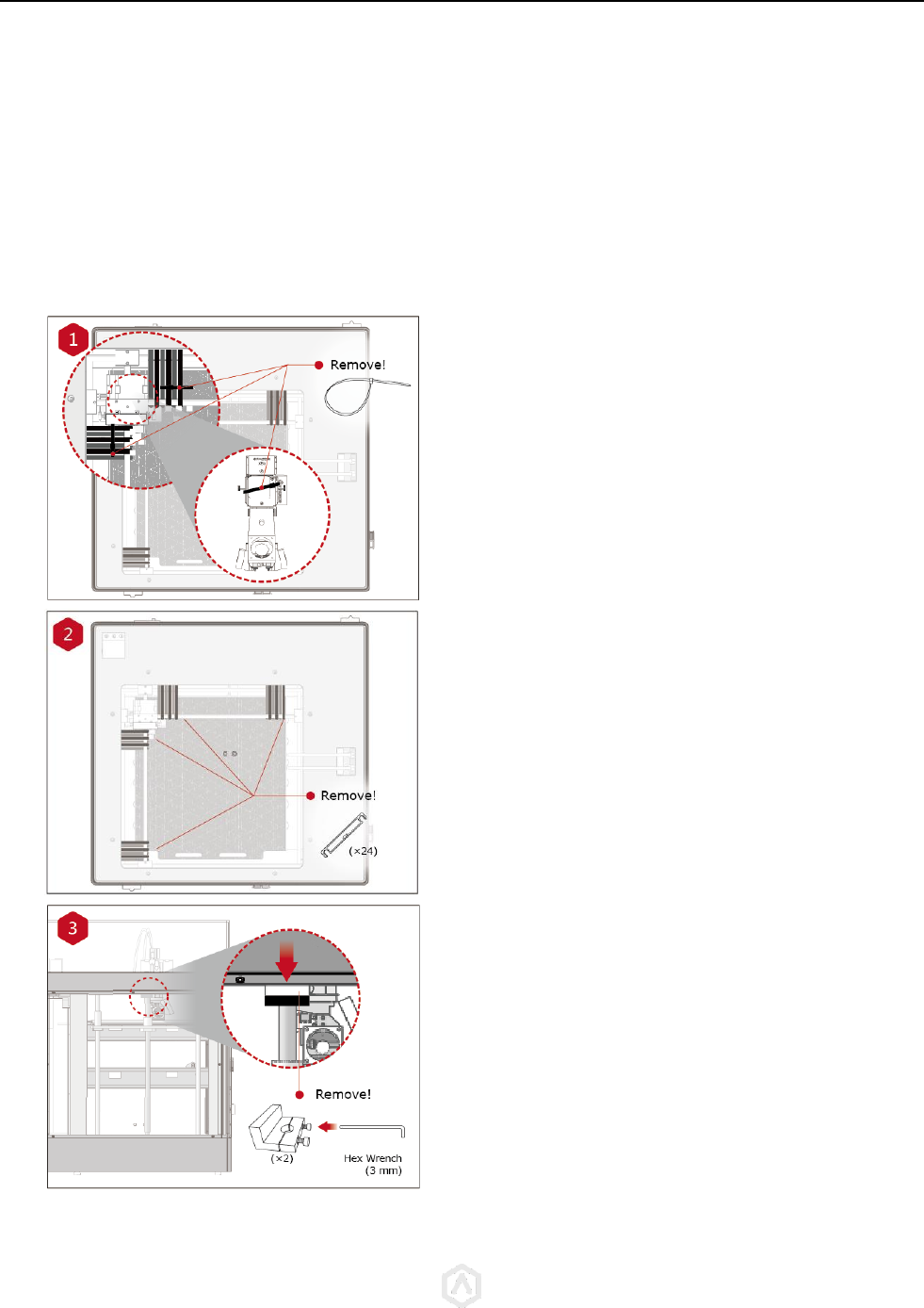 1

Remove!

2

Remove!

(×24)

3

Remove!

(×2)

Hex Wrench
(3 mm)