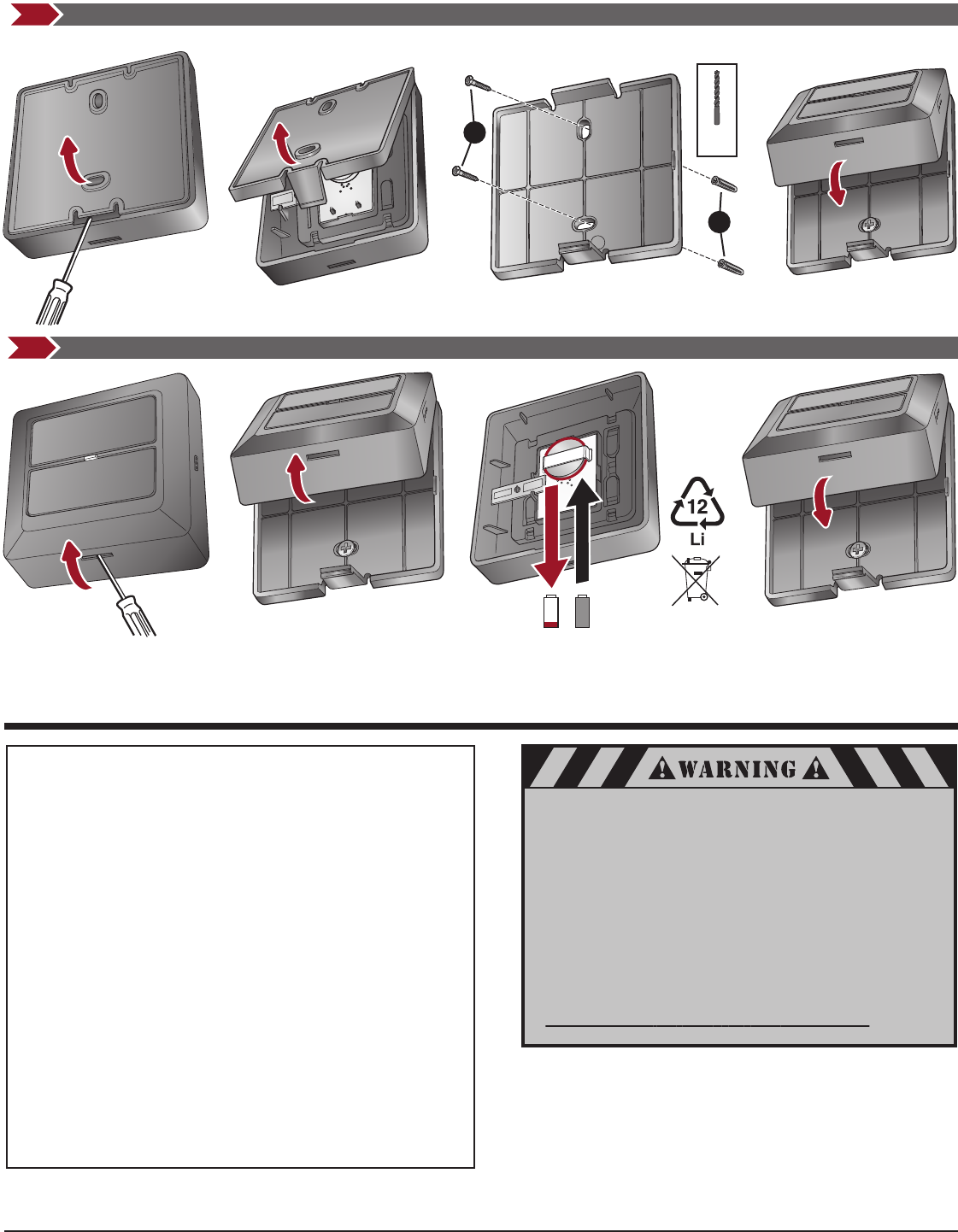 12
Li
WARNING