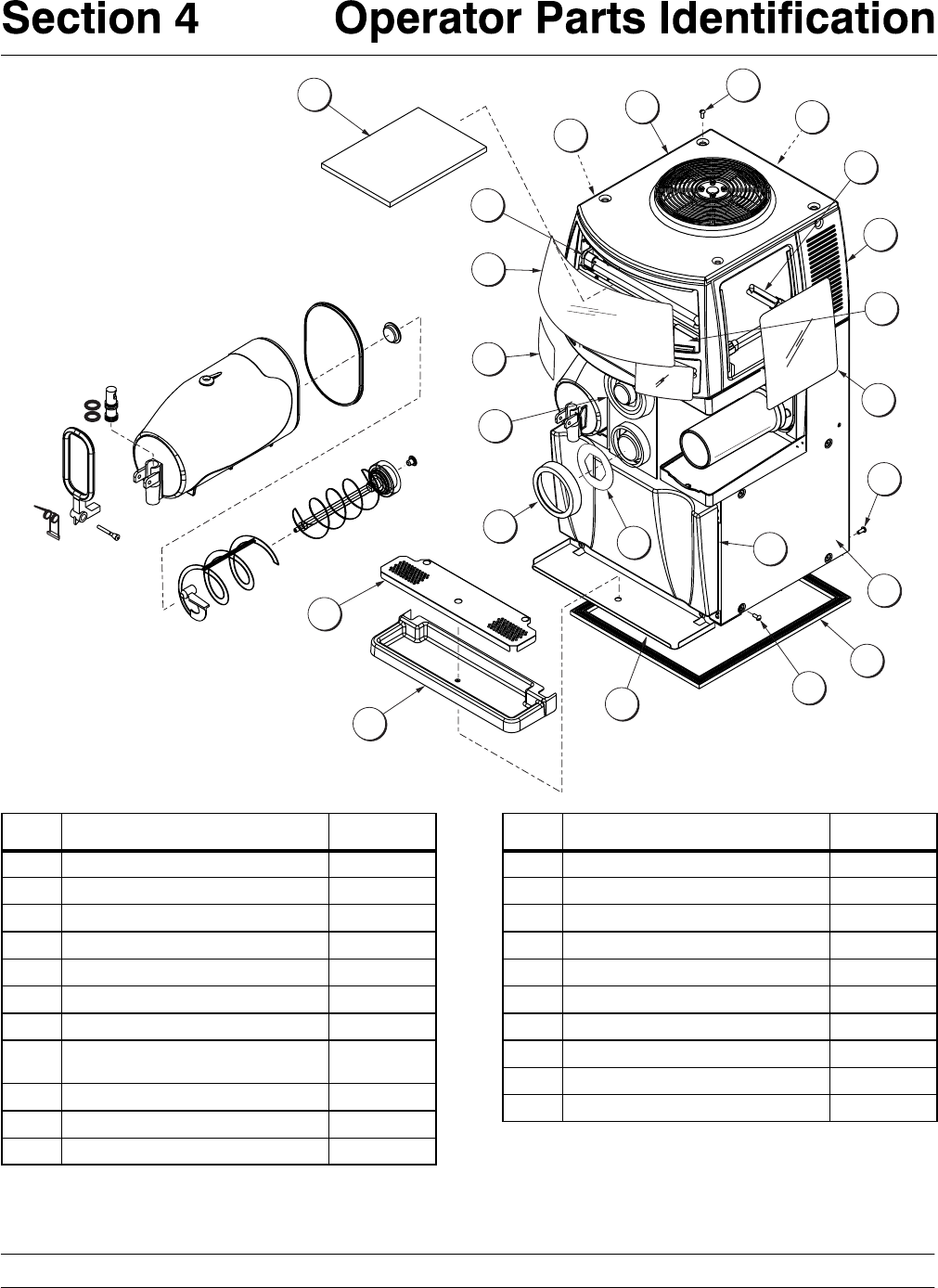 Section 4 Operator Parts Identification