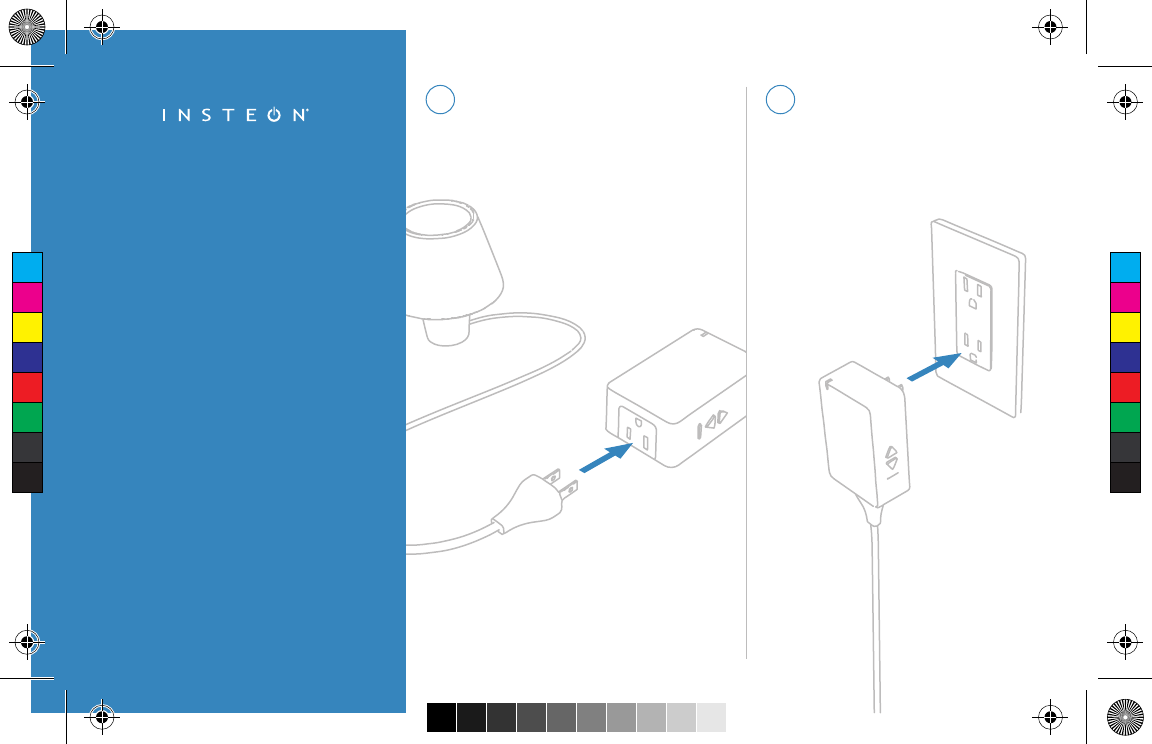 INSTEON