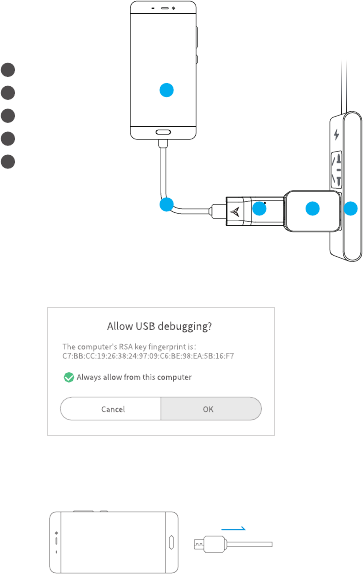 Allow USB debugging?

The computer's RSA key fingerprint is :
C7:BB:CC:19:26:38:24:97:09:C6:BE:98:EA:5B:16:F7

Always allow from this computer

Cancel

OK