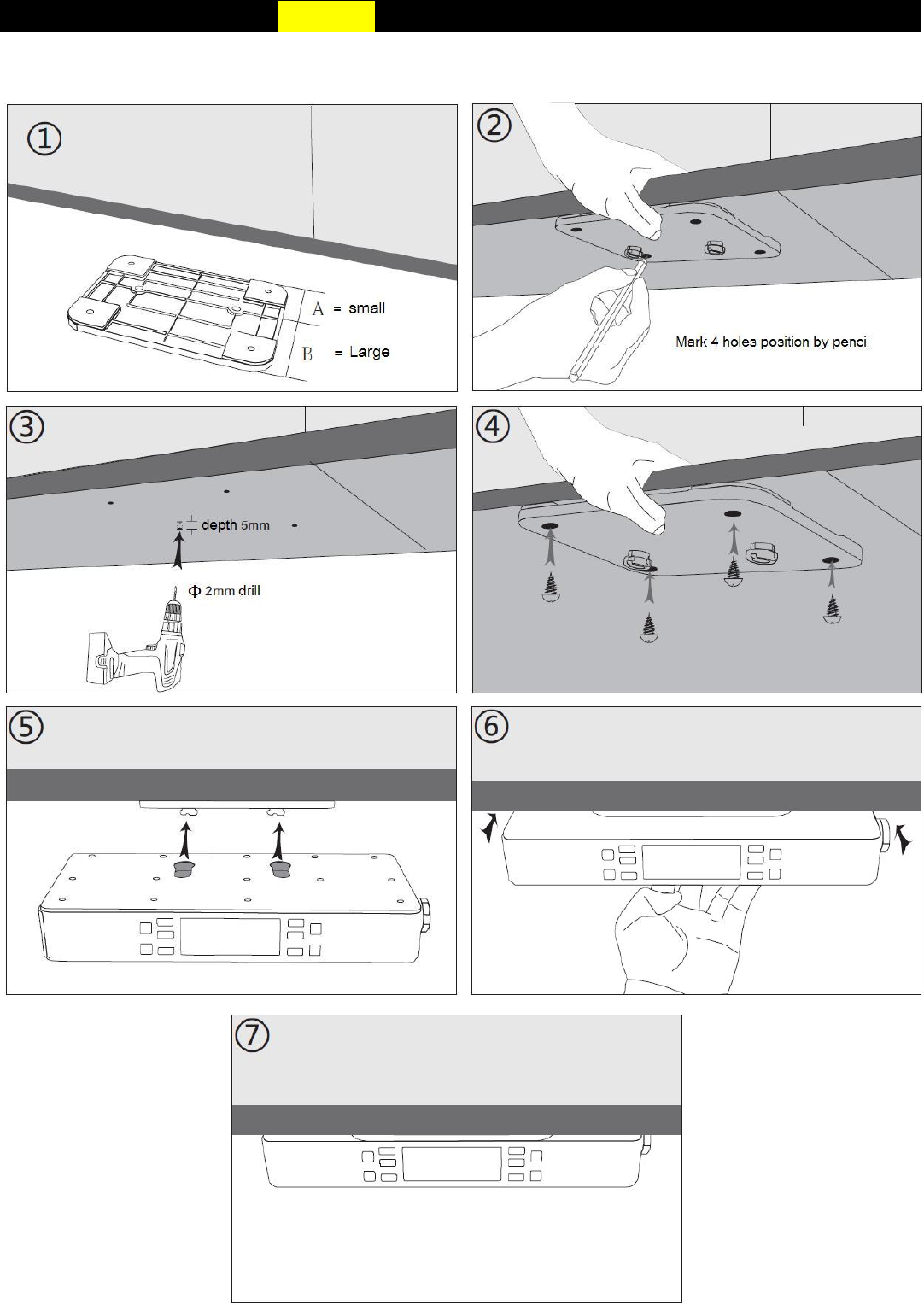 ①

A = small

B = Large

②

Mark 4 holes position by pencil

③

depth 5mm

Φ 2mm drill

④

⑤

⑥

⑦