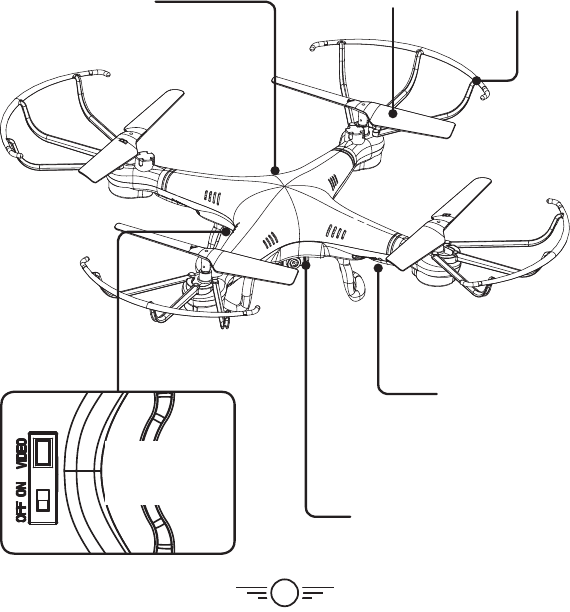 OFF ON VIDEO