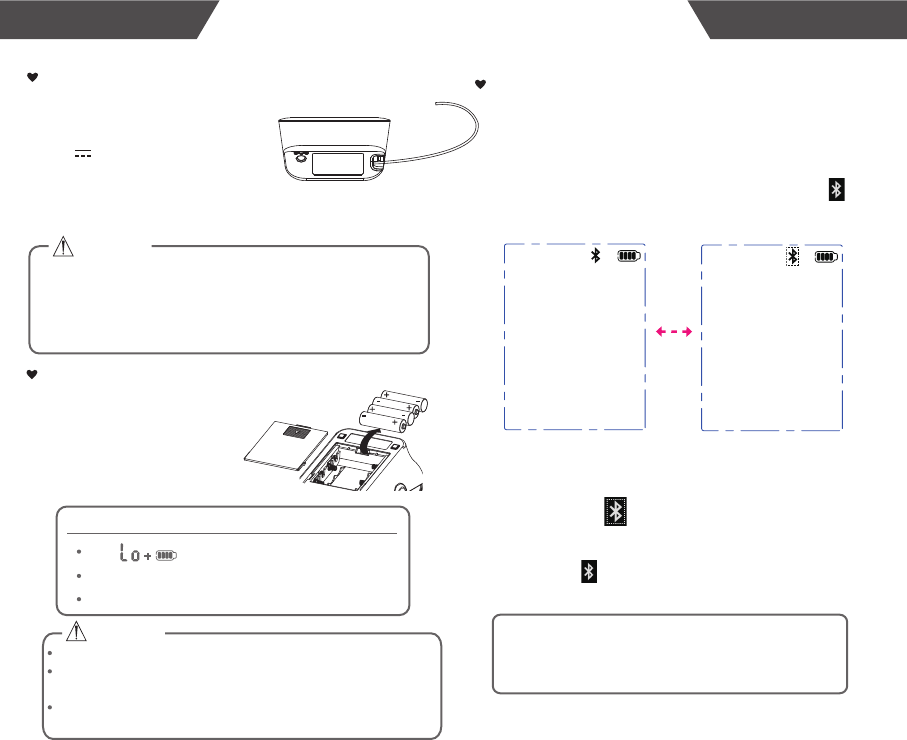 Lo +