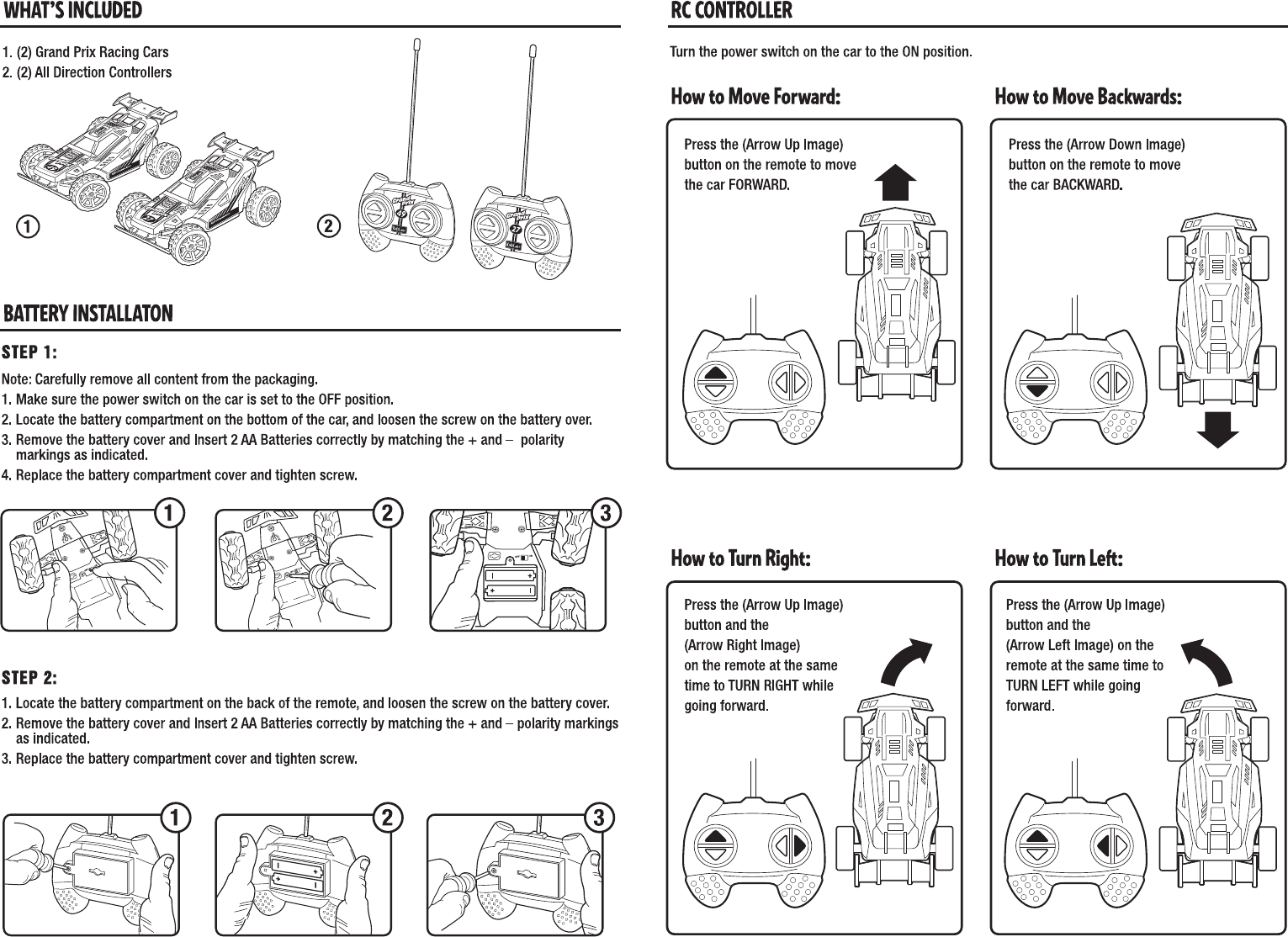 WHAT'S INCLUDED

1. (2) Grand Prix Racing Cars
2. (2) All Direction Controllers

1

2

BATTERY INSTALLATON

STEP 1:

Note: Carefully remove all content from the packaging.
1. Make sure the power switch on the car is set to the OFF position.
2. Locate the battery compartment on the bottom of the car, and loosen the screw on the battery over.
3. Remove the battery cover and Insert 2 AA Batteries correctly by matching the + and – polarity markings as indicated.
4. Replace the battery compartment cover and tighten screw.

1

2

3

STEP 2:

1. Locate the battery compartment on the back of the remote, and loosen the screw on the battery cover.
2. Remove the battery cover and Insert 2 AA Batteries correctly by matching the + and – polarity markings as indicated.
3. Replace the battery compartment cover and tighten screw.

1

2

3

RC CONTROLLER

Turn the power switch on the car to the ON position.

How to Move Forward:

Press the (Arrow Up Image) button on the remote to move the car FORWARD.

How to Move Backwards:

Press the (Arrow Down Image) button on the remote to move the car BACKWARD.

How to Turn Right:

Press the (Arrow Up Image) button and the (Arrow Right Image) on the remote at the same time to TURN RIGHT while going forward.

How to Turn Left:

Press the (Arrow Up Image) button and the (Arrow Left Image) on the remote at the same time to TURN LEFT while going forward.