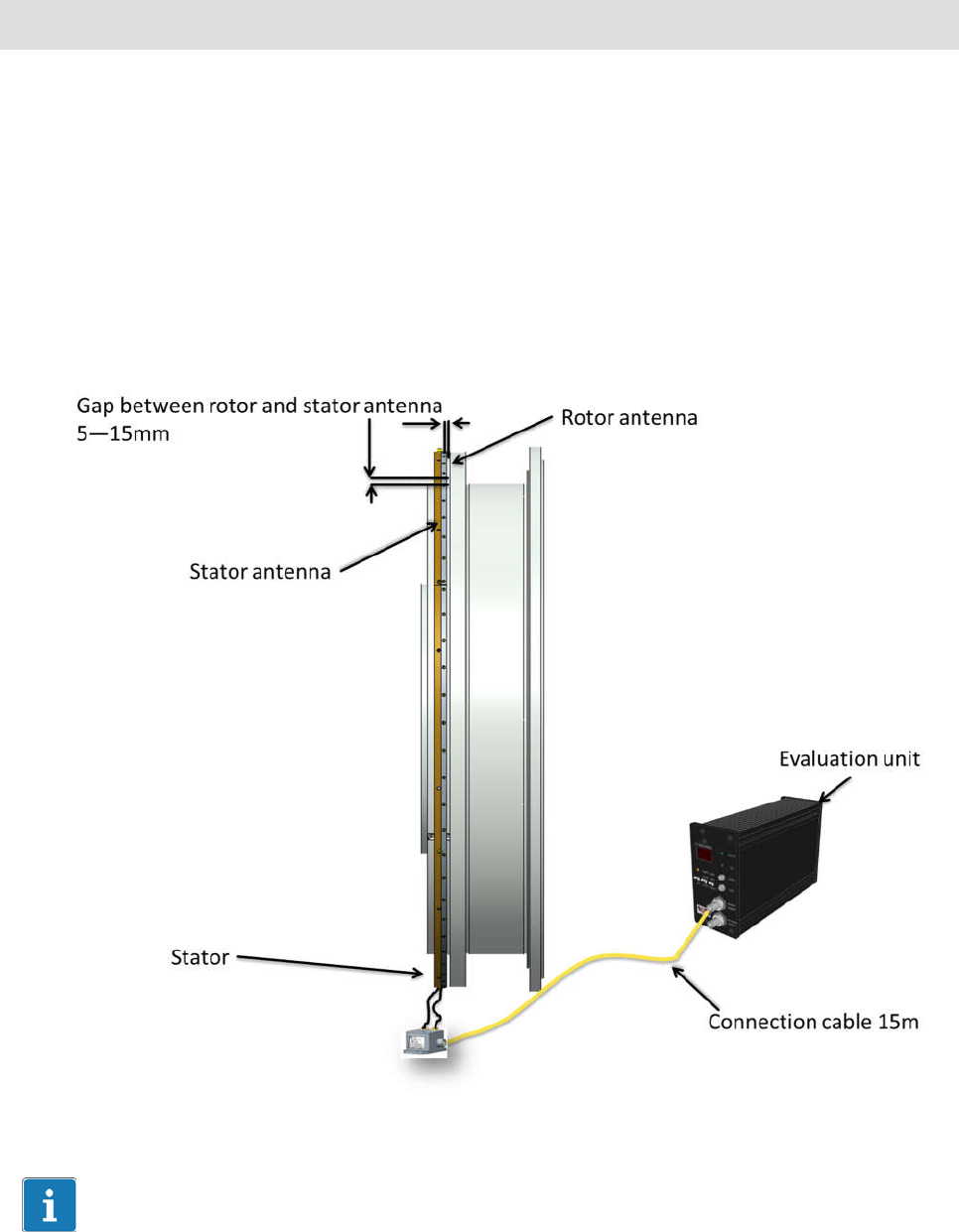 Gap between rotor and stator antenna
5—15mm

Rotor antenna

Stator antenna

Evaluation unit

Stator

Connection cable 15m