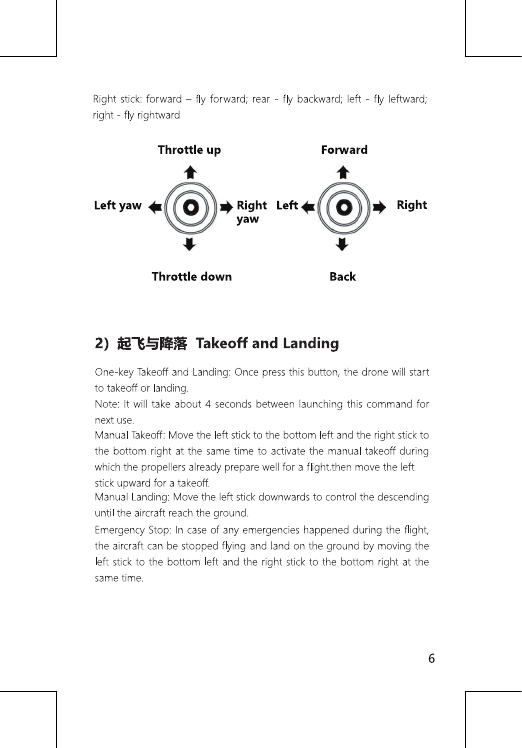 Right stick: forward – fly forward; rear - fly backward; left - fly leftward; right - fly rightward

Throttle up

Left yaw

Right yaw

Throttle down

Forward

Left

Right

Back

2) 起飞与降落 Takeoff and Landing

One-key Takeoff and Landing: Once press this button, the drone will start to takeoff or landing.
Note: It will take about 4 seconds between launching this command for next use.
Manual Takeoff: Move the left stick to the bottom left and the right stick to the bottom right at the same time to activate the manual takeoff during which the propellers already prepare well for a flight.then move the left stick upward for a takeoff.
Manual Landing: Move the left stick downwards to control the descending until the aircraft reach the ground.
Emergency Stop: In case of any emergencies happened during the flight, the aircraft can be stopped flying and land on the ground by moving the left stick to the bottom left and the right stick to the bottom right at the same time.

6