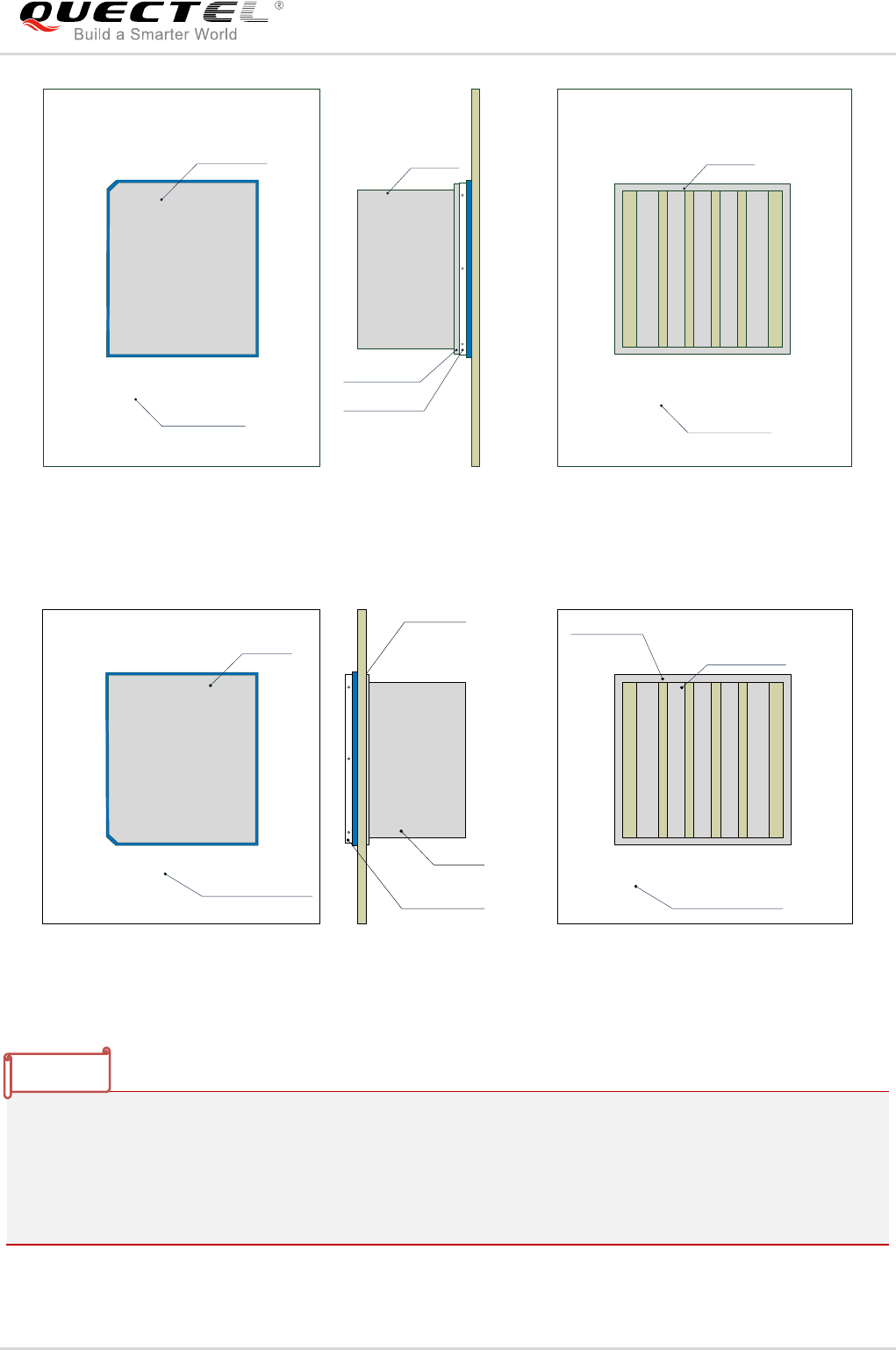 QUECTEL®
Build a Smarter World