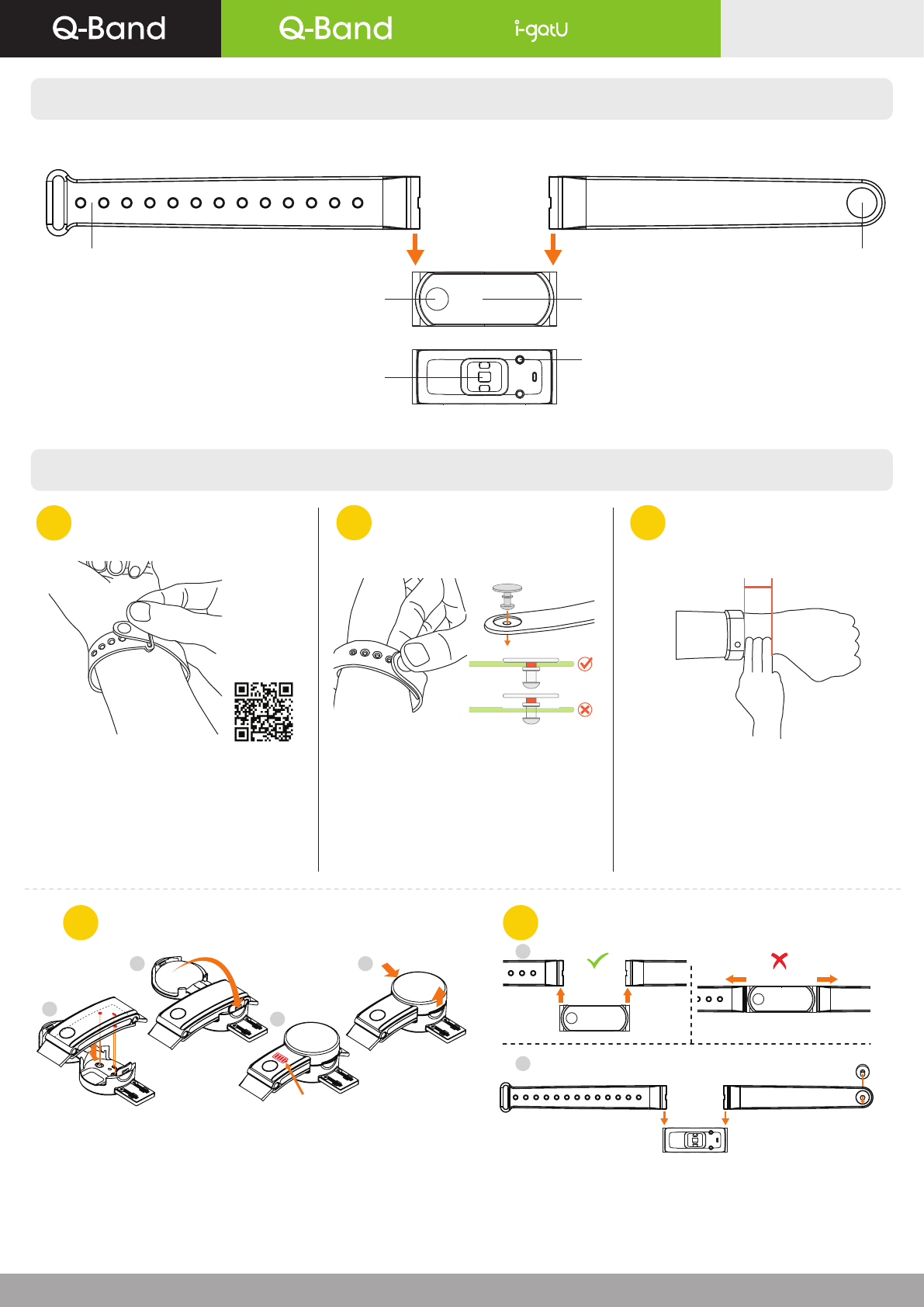 Q-Band

Q-Band

i-gotU