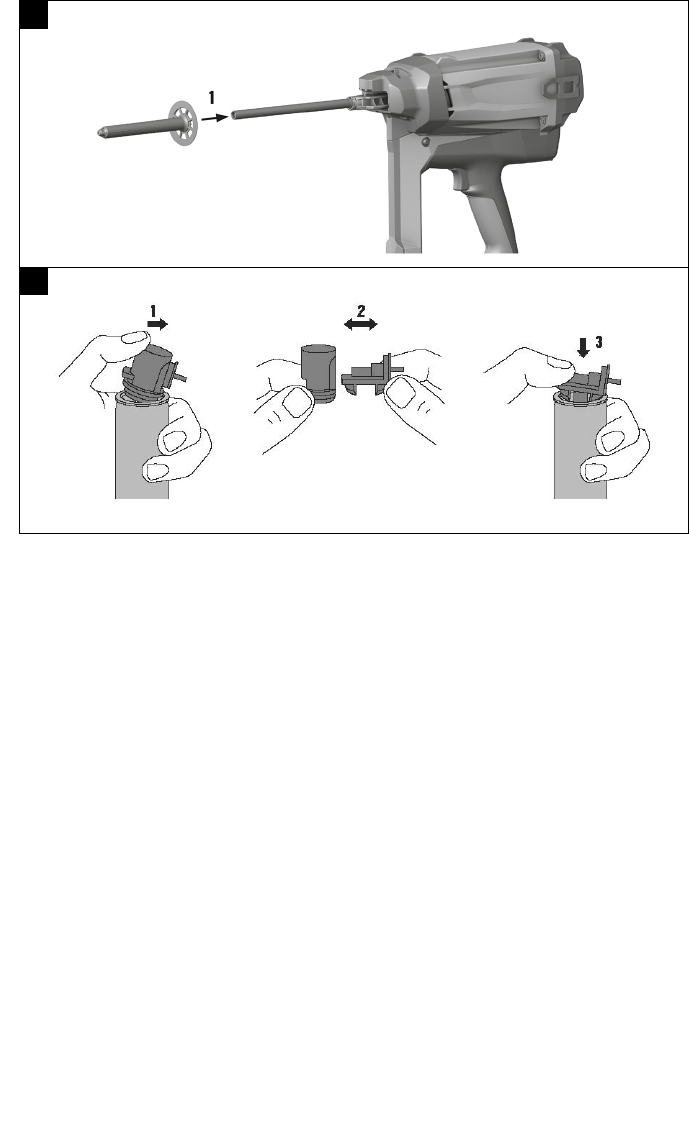 1

1 2 3