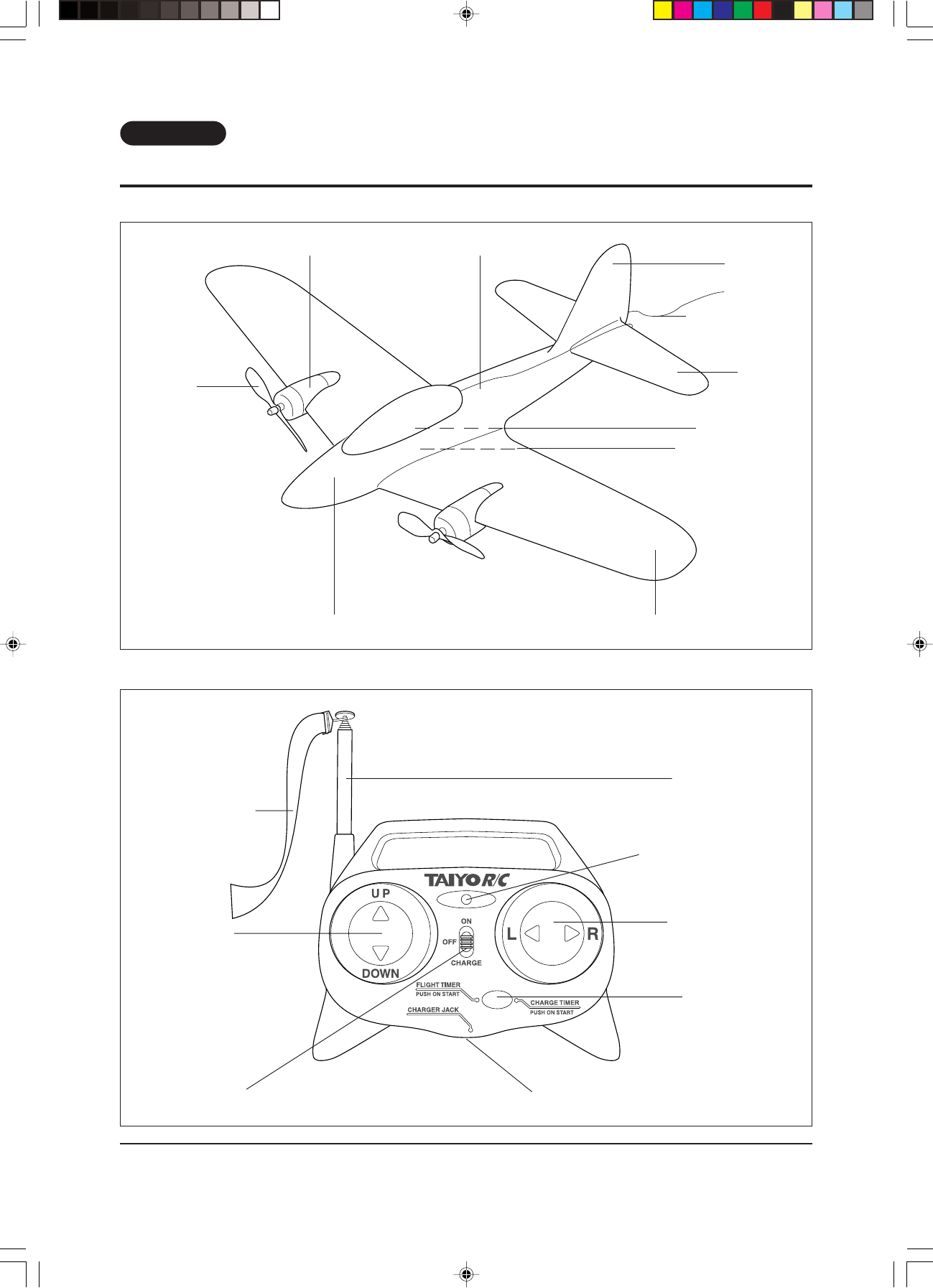 TAIYO R/C

UP

DOWN

ON

OFF

CHARGE

L

R

FLIGHT TIMER
PUSH ON START

CHARGE TIMER
PUSH ON START

CHARGER JACK