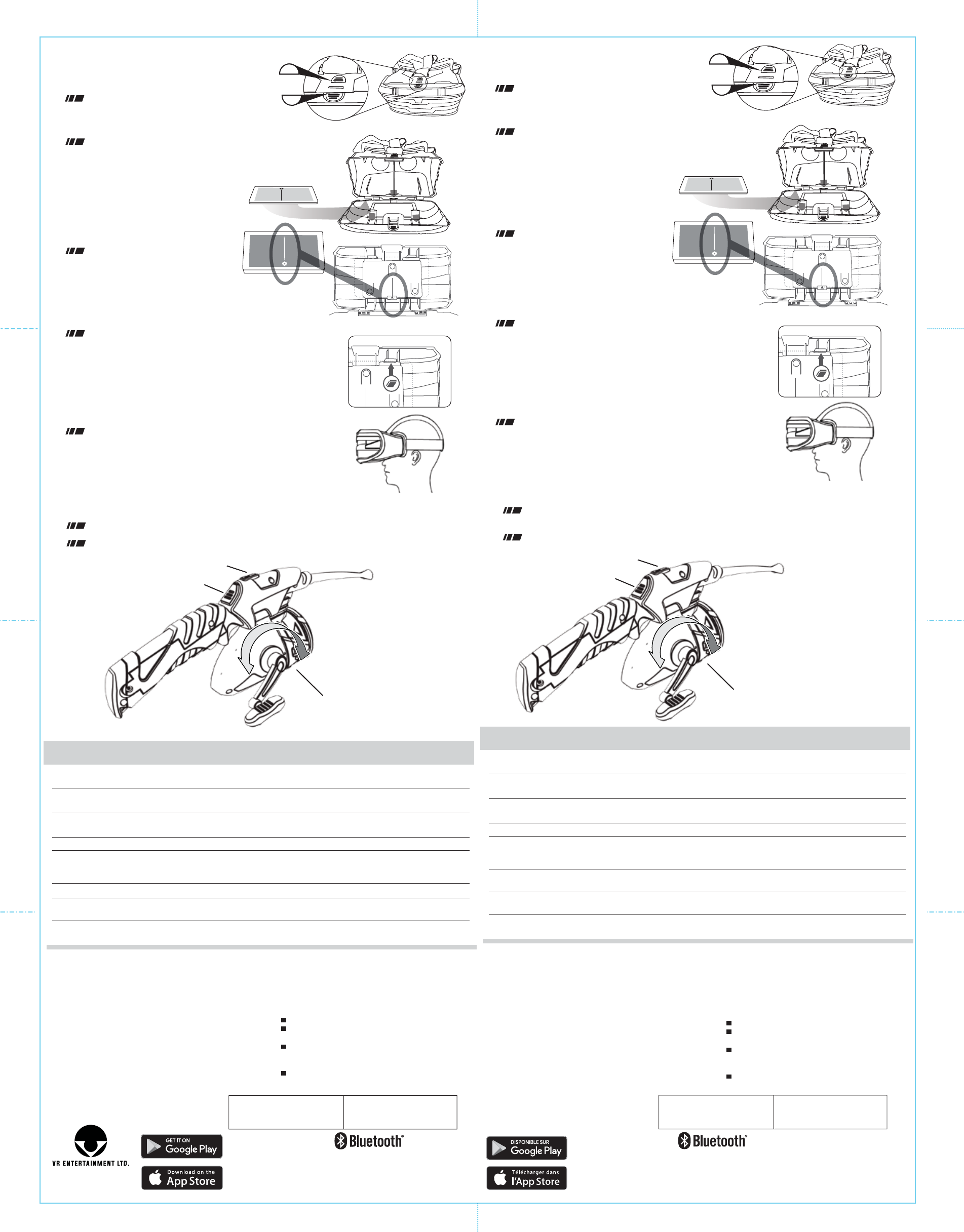 VR ENTERTAINMENT LTD.

GET IT ON
Google Play

Download on the
App Store

Bluetooth®

DISPONIBLE SUR
Google Play

Télécharger dans
l'App Store

Bluetooth®