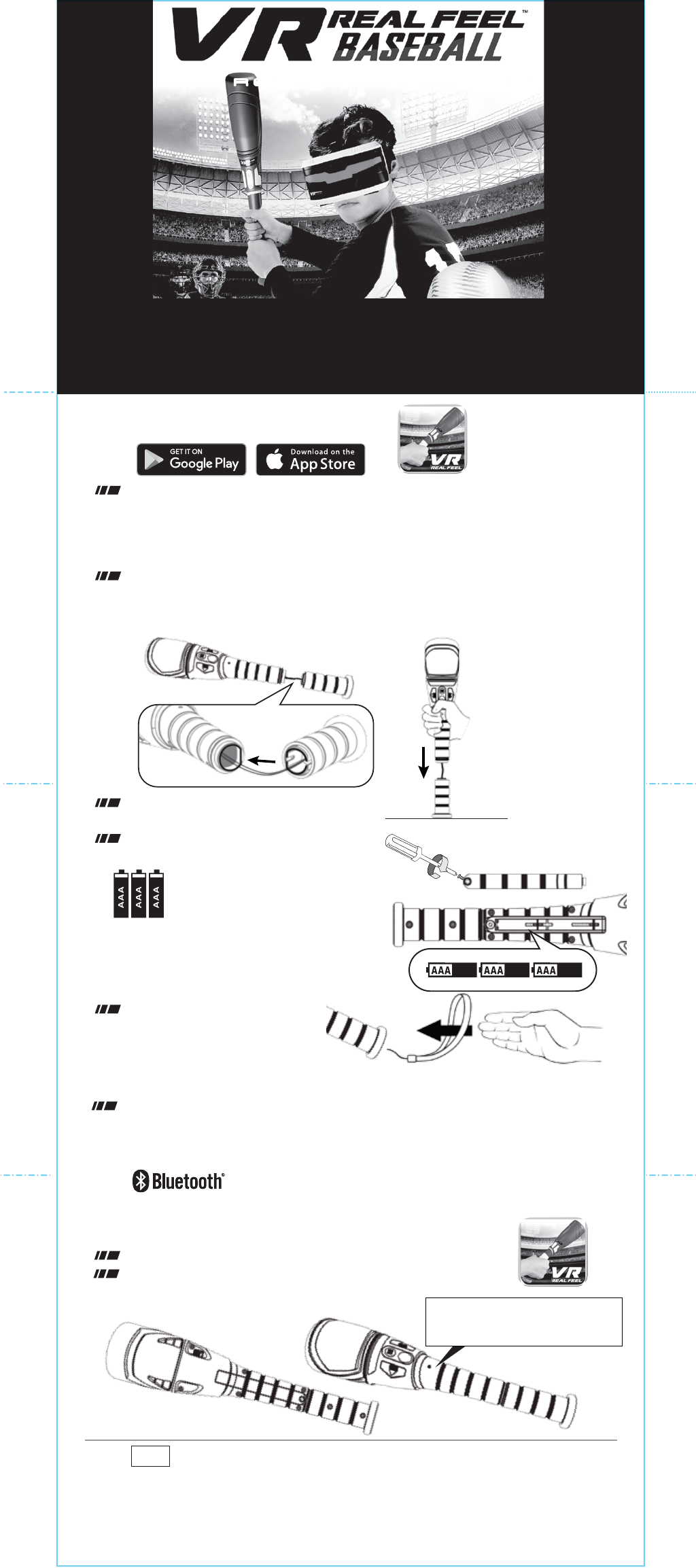 VR REAL FEEL™ BASEBALL

GET IT ON Google Play

Download on the App Store

VR REAL FEEL

AAA AAA AAA

AAA AAA AAA

Bluetooth®

VR REAL FEEL