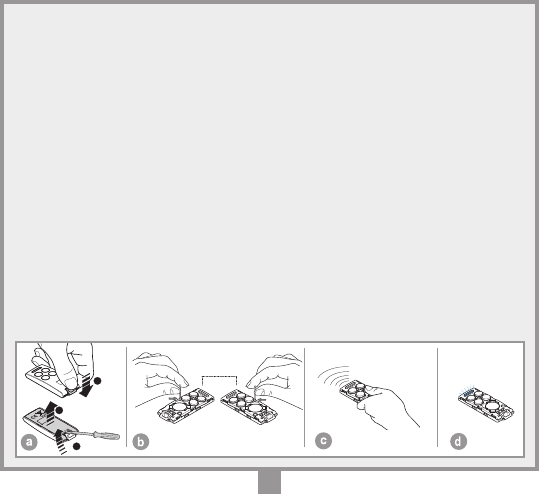 a
b
c
d