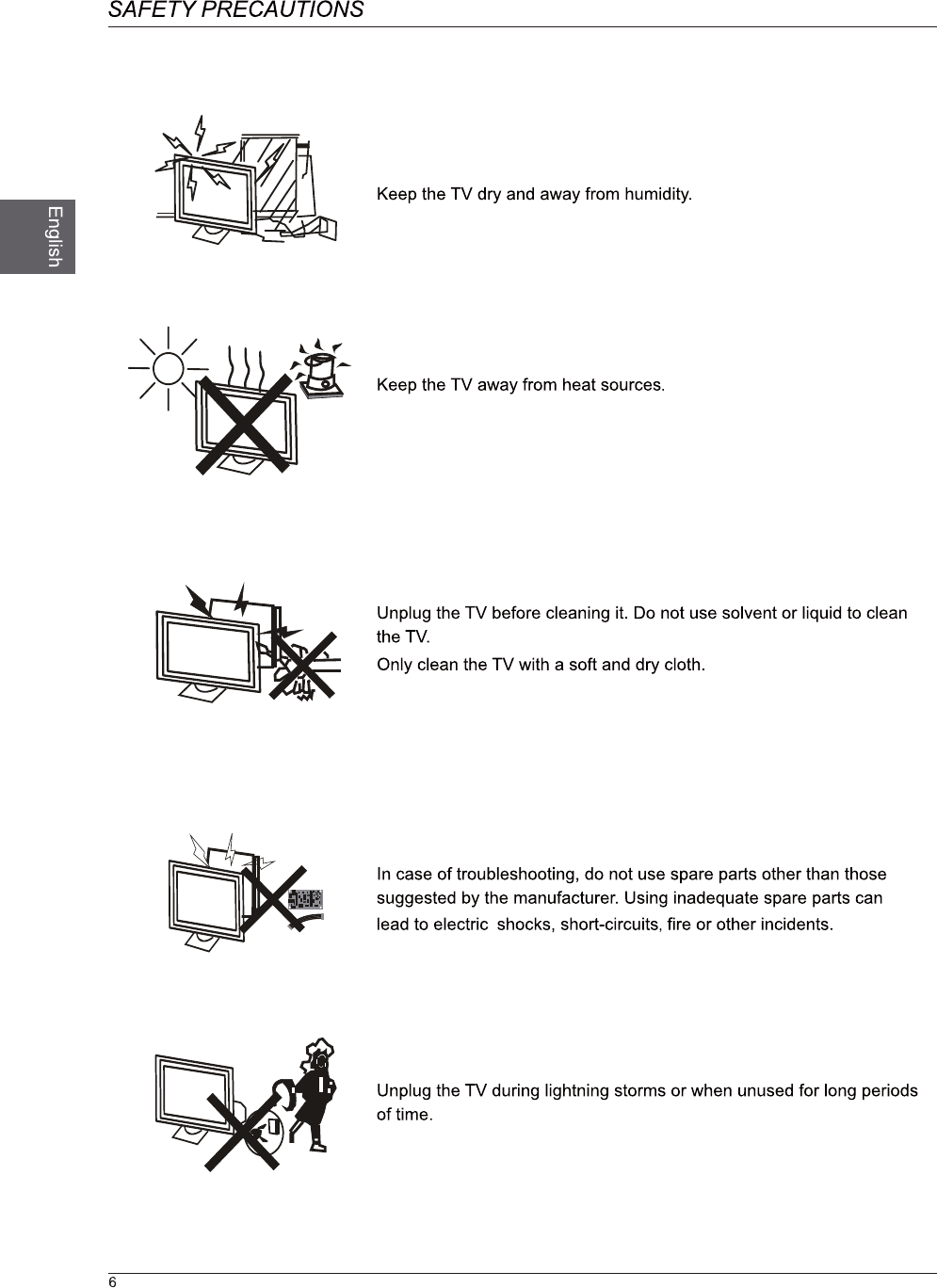 SAFETY PRECAUTIONS

English

Keep the TV dry and away from humidity.

Keep the TV away from heat sources.

Unplug the TV before cleaning it. Do not use solvent or liquid to clean the TV.

Only clean the TV with a soft and dry cloth.

In case of troubleshooting, do not use spare parts other than those suggested by the manufacturer. Using inadequate spare parts can lead to electric shocks, short-circuits, fire or other incidents.

Unplug the TV during lightning storms or when unused for long periods of time.

6