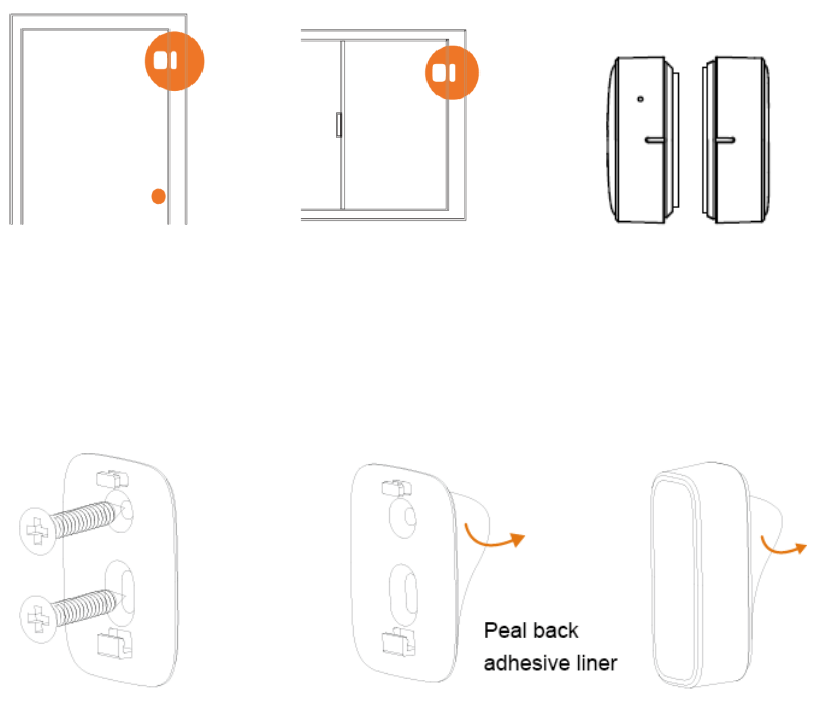 Peal back adhesive liner