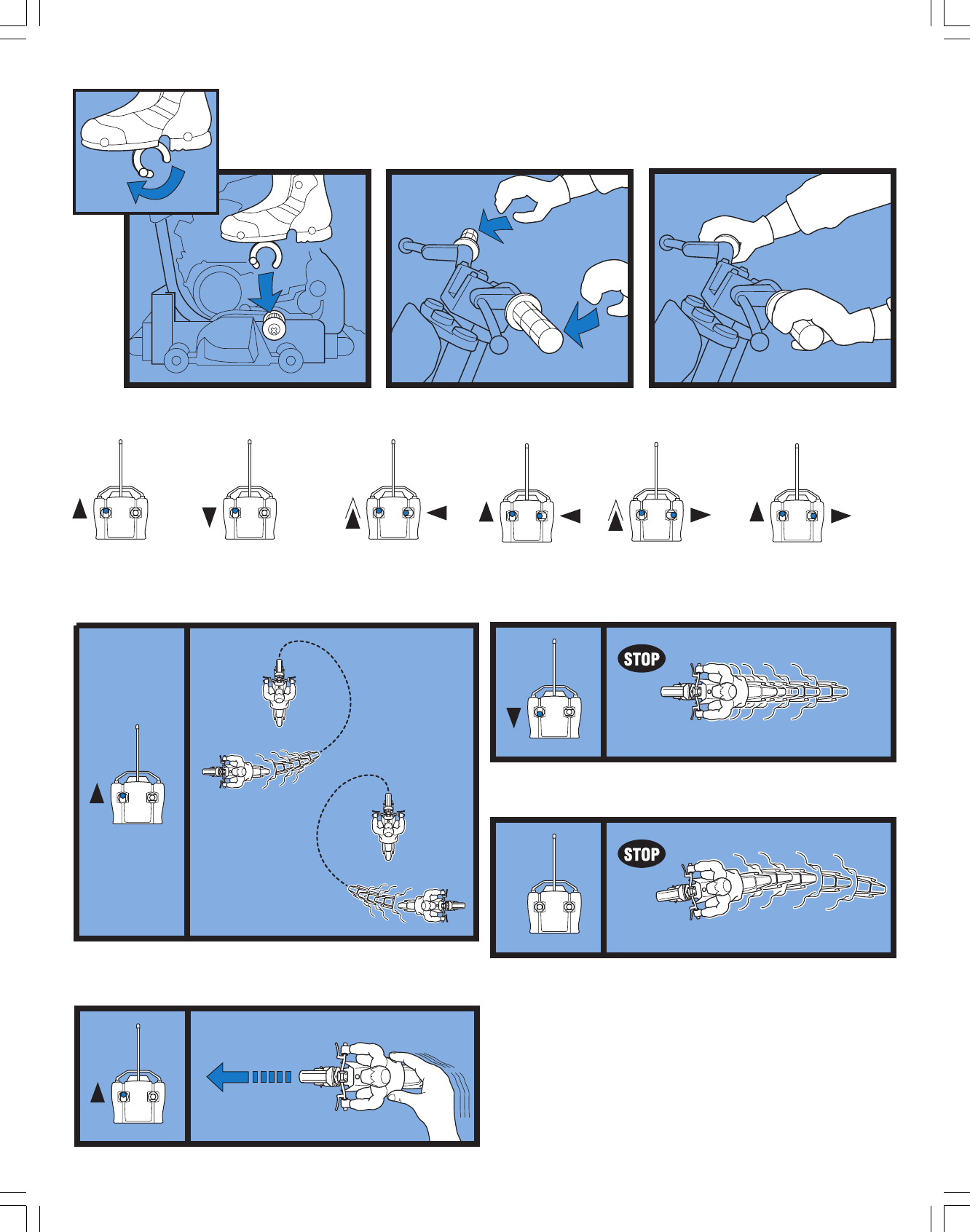 STOP

STOP