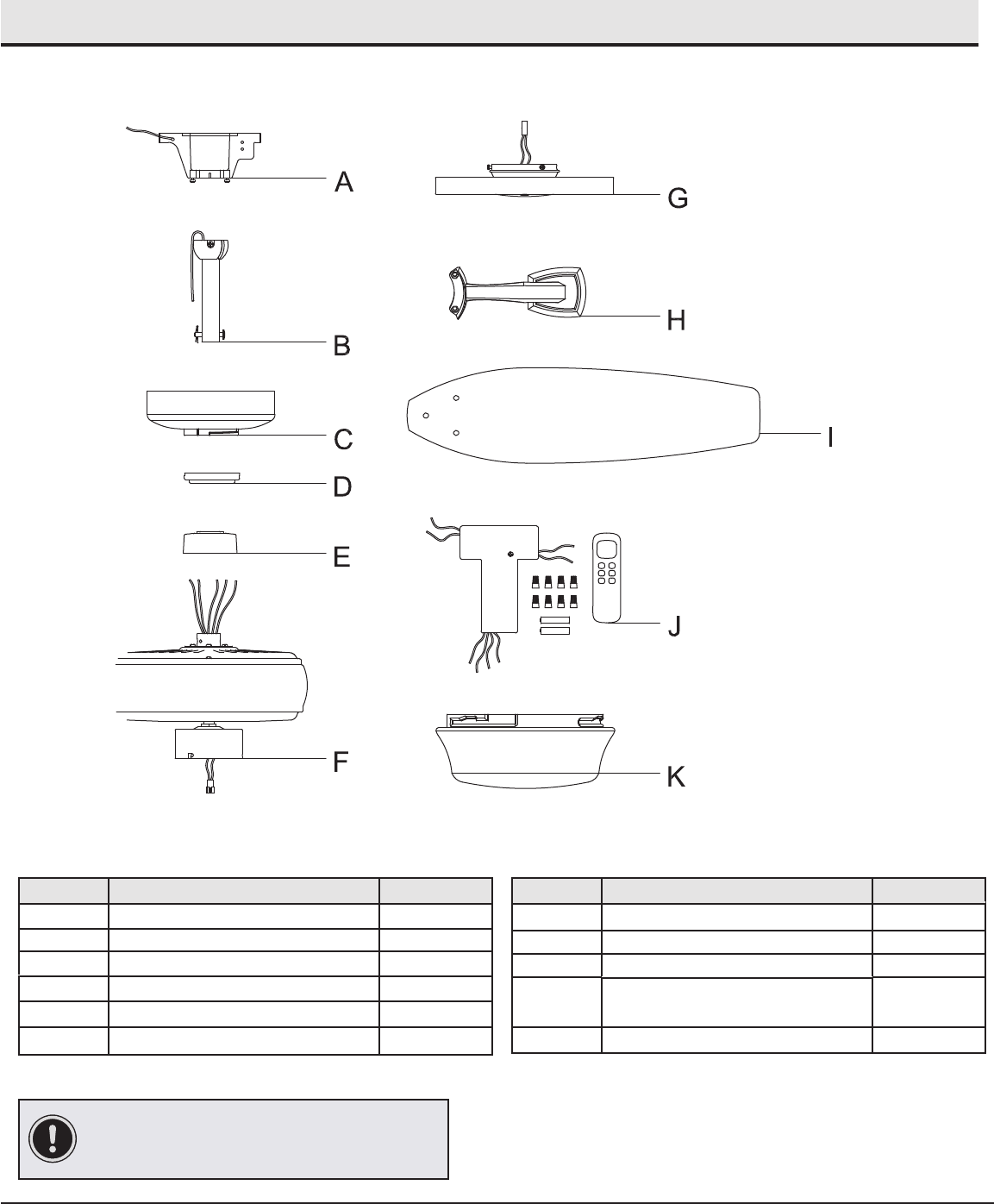 A

B

C

D

E

F

G

H

I

J

K