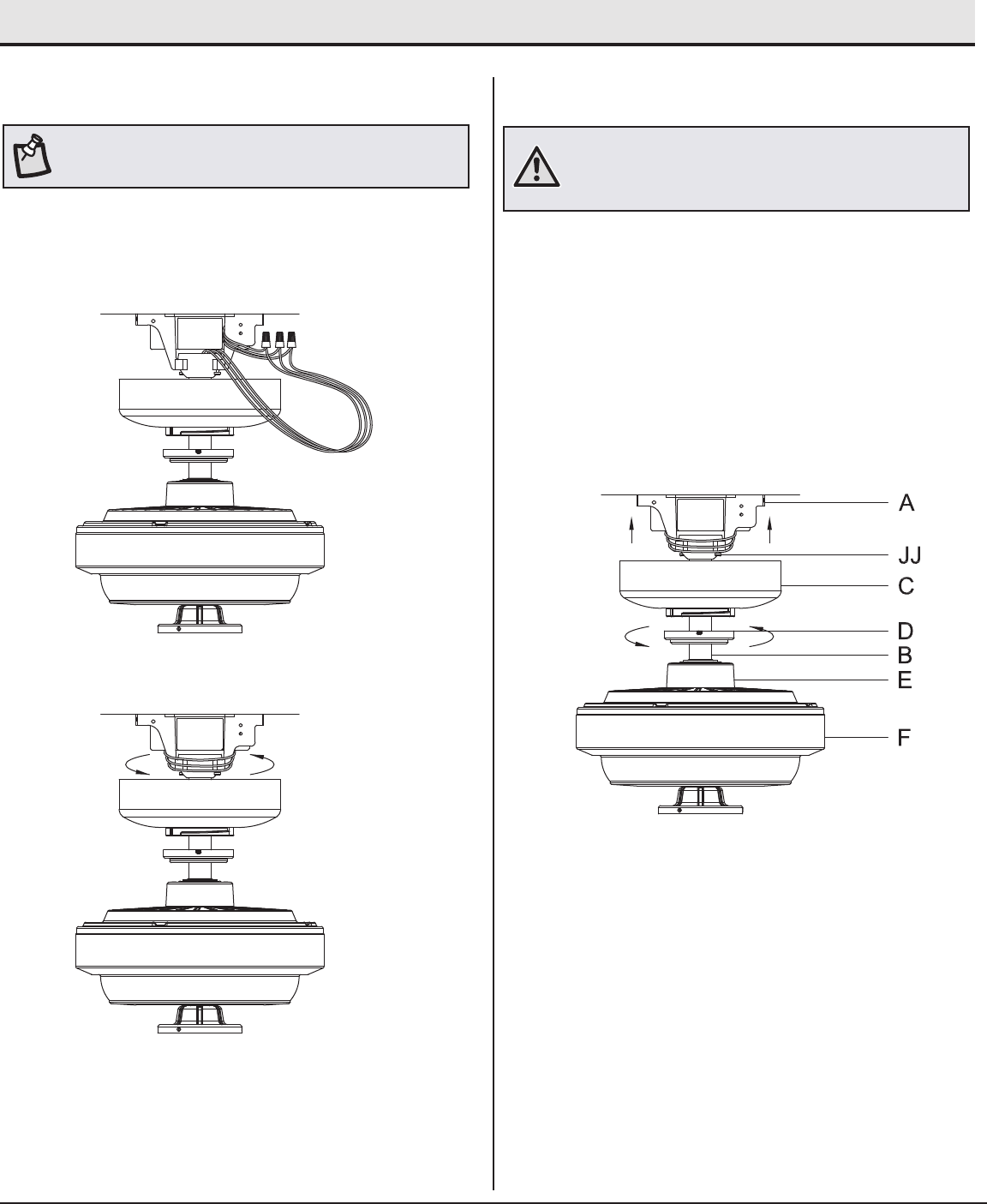 A

JJ

C

D

B

E

F