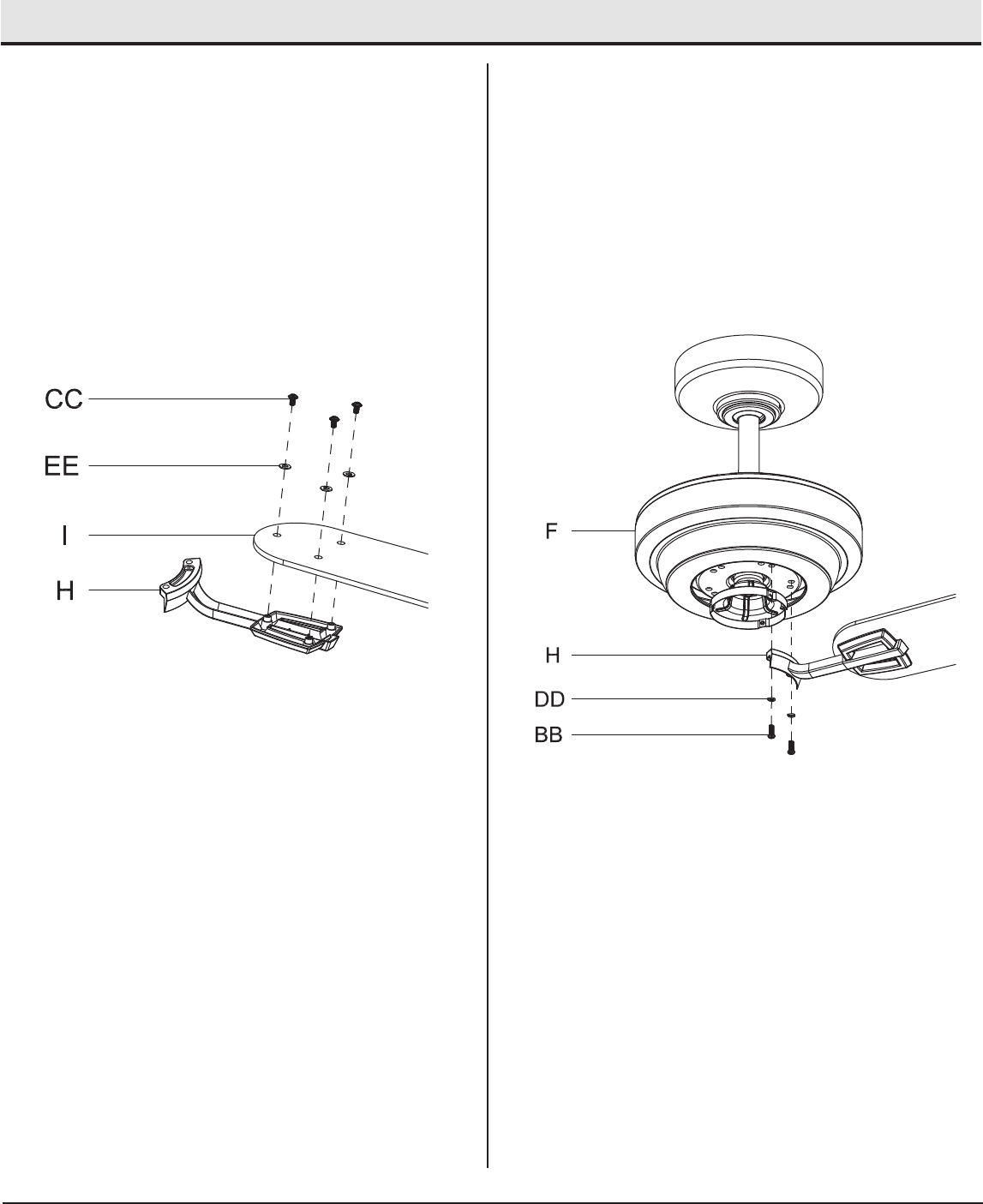 CC
EE
I
H

F
H
DD
BB