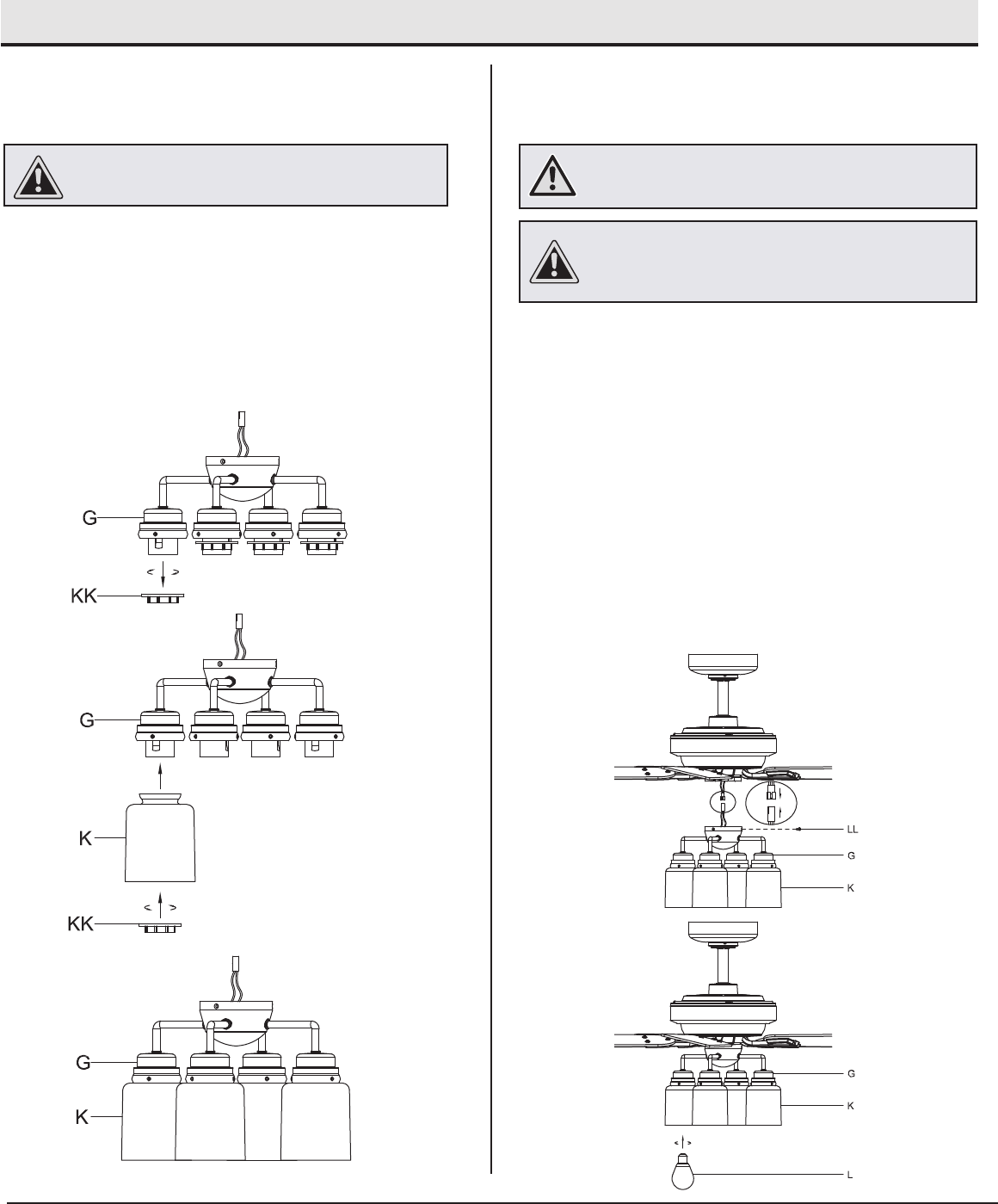 G

KK

G

K

KK

G

K

LL

G

K

G

K

L