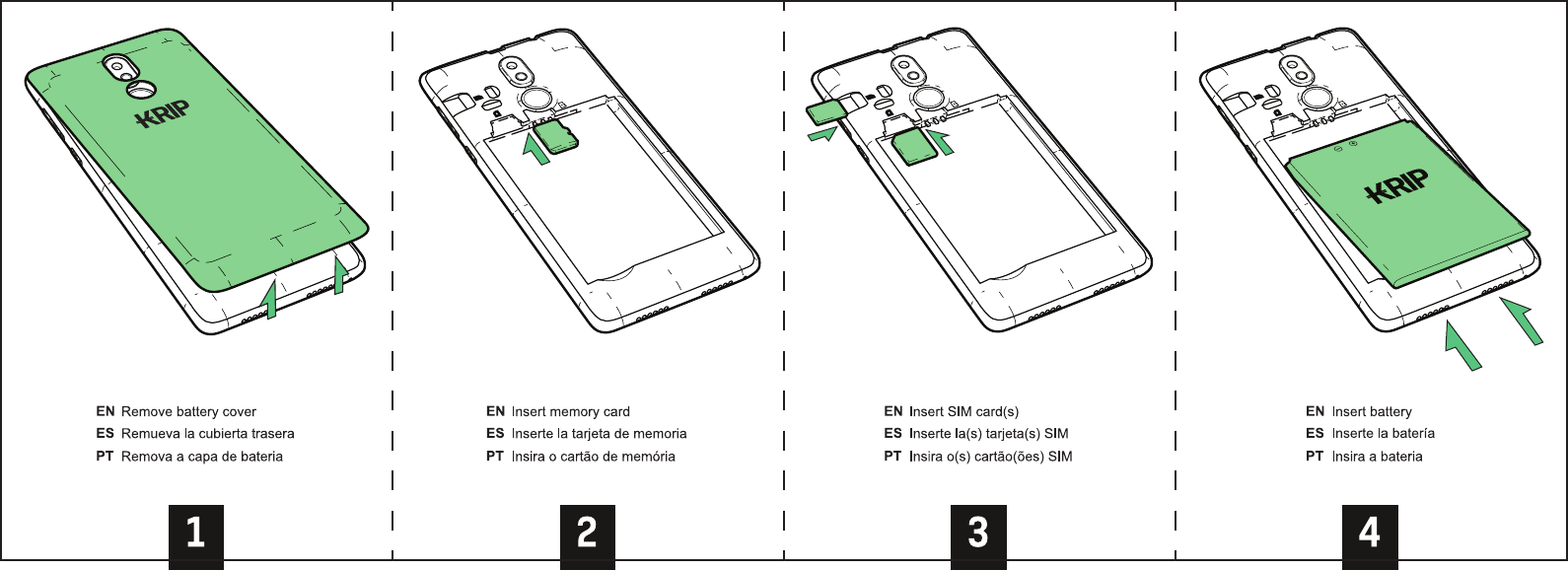 KRIP

EN Remove battery cover
ES Remueva la cubierta trasera
PT Remova a capa de bateria

1

EN Insert memory card
ES Inserte la tarjeta de memoria
PT Insira o cartão de memória

2

EN Insert SIM card(s)
ES Inserte la(s) tarjeta(s) SIM
PT Insira o(s) cartão(ões) SIM

3

KRIP

EN Insert battery
ES Inserte la batería
PT Insira a bateria

4