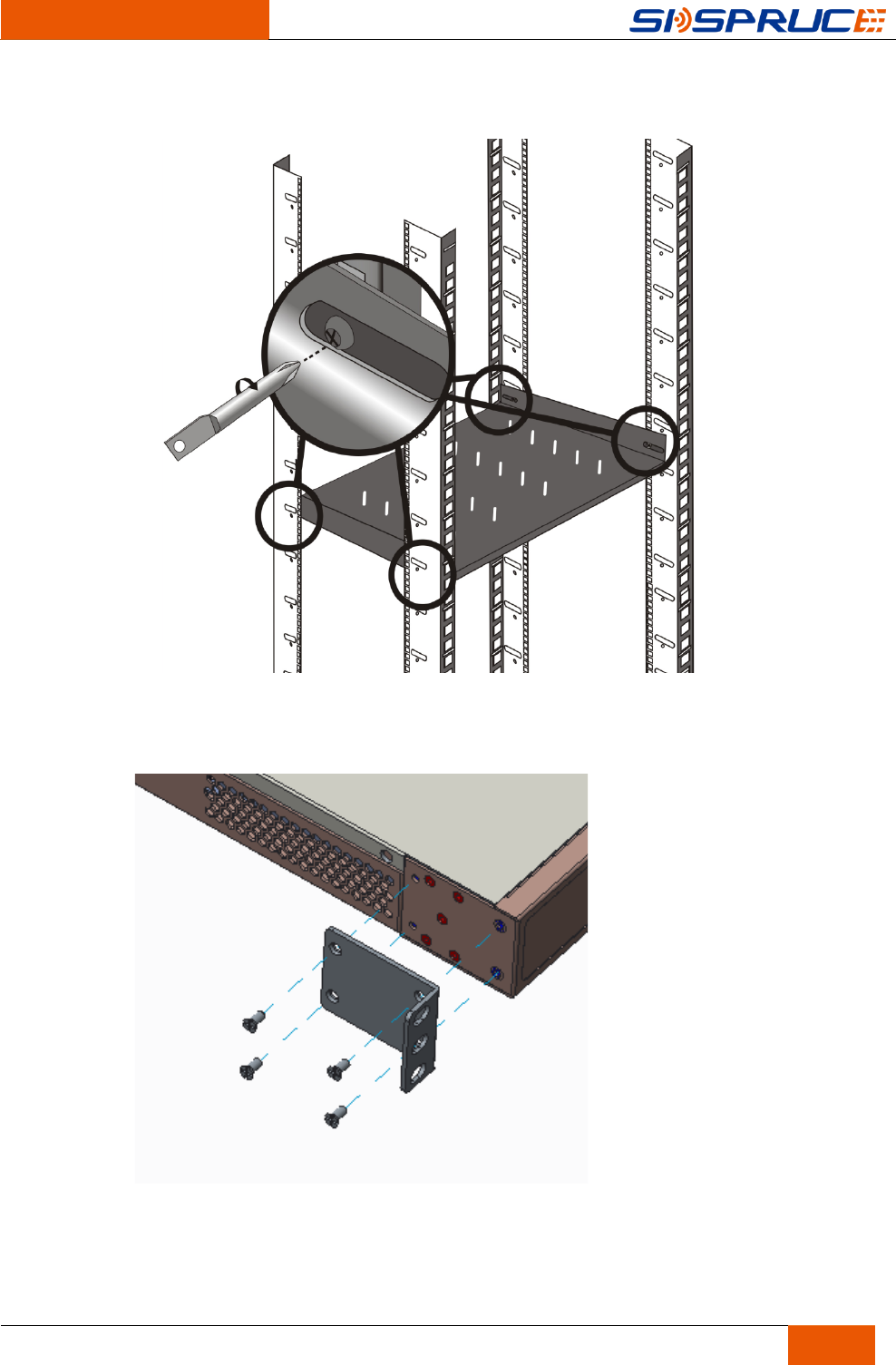 SISPRUCE