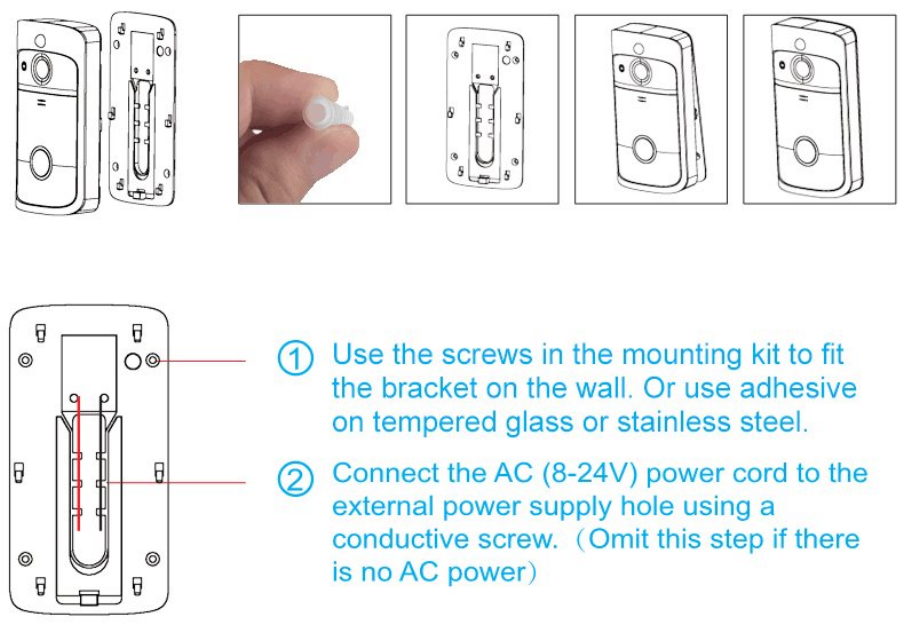 ① Use the screws in the mounting kit to fit the bracket on the wall. Or use adhesive on tempered glass or stainless steel.

② Connect the AC (8-24V) power cord to the external power supply hole using a conductive screw. （Omit this step if there is no AC power）