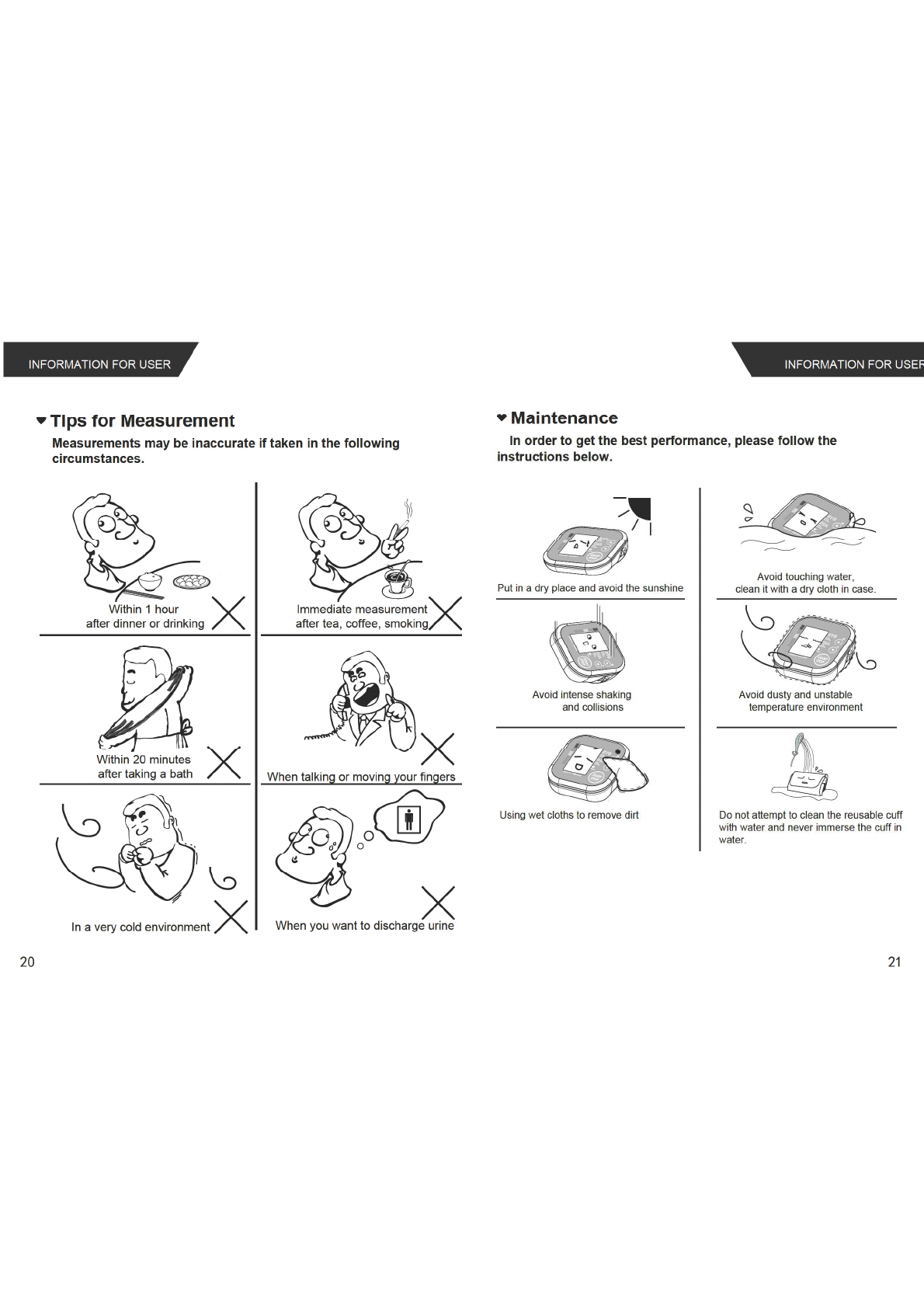 INFORMATION FOR USER

Tips for Measurement

Measurements may be inaccurate if taken in the following circumstances.

Within 1 hour after dinner or drinking

Immediate measurement after tea, coffee, smoking

Within 20 minutes after taking a bath

When talking or moving your fingers

In a very cold environment

When you want to discharge urine

20

INFORMATION FOR USER

Maintenance

In order to get the best performance, please follow the instructions below.

Put in a dry place and avoid the sunshine

Avoid touching water, clean it with a dry cloth in case.

Avoid intense shaking and collisions

Avoid dusty and unstable temperature environment

Using wet cloths to remove dirt

Do not attempt to clean the reusable cuff with water and never immerse the cuff in water.

21