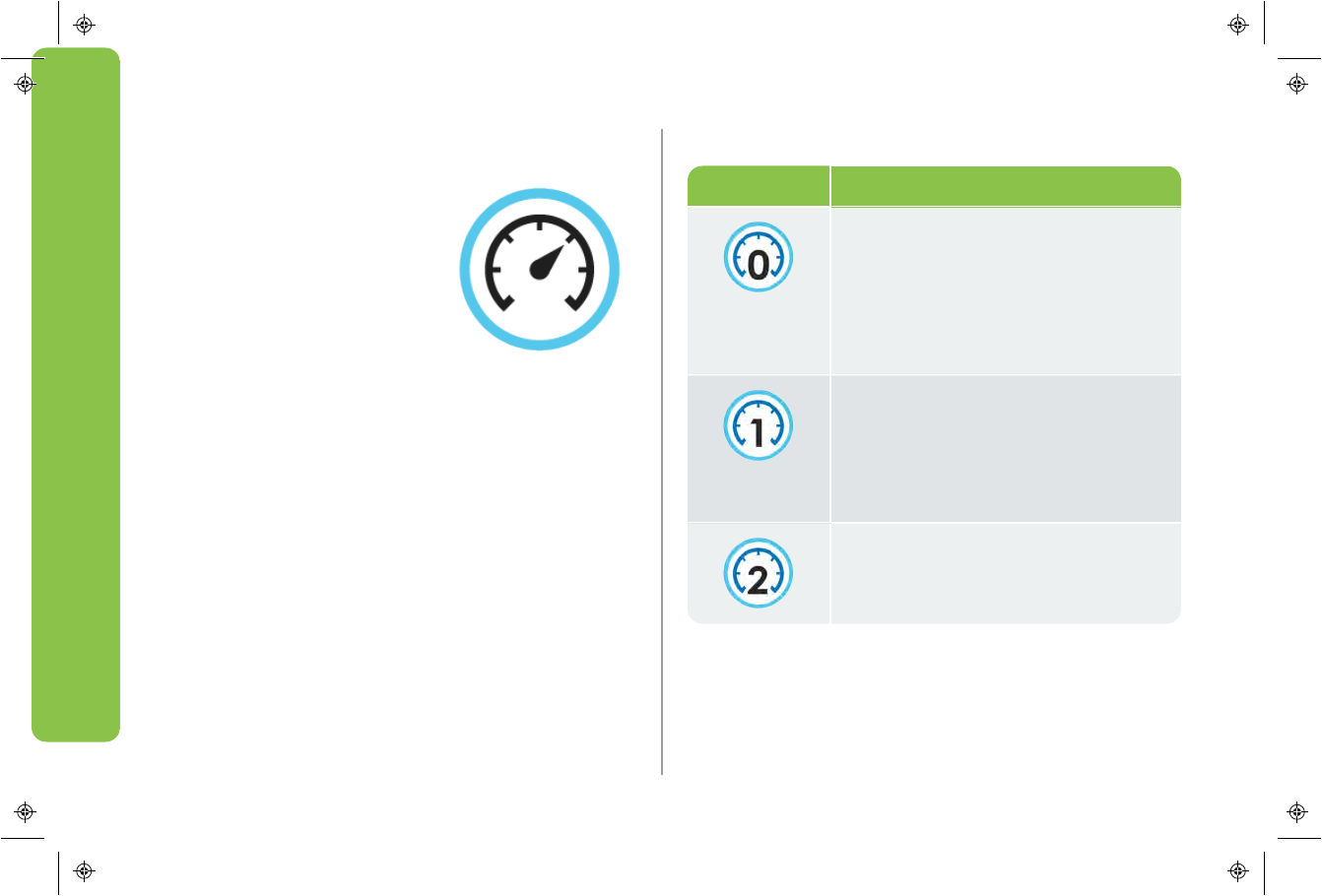 0

1

2