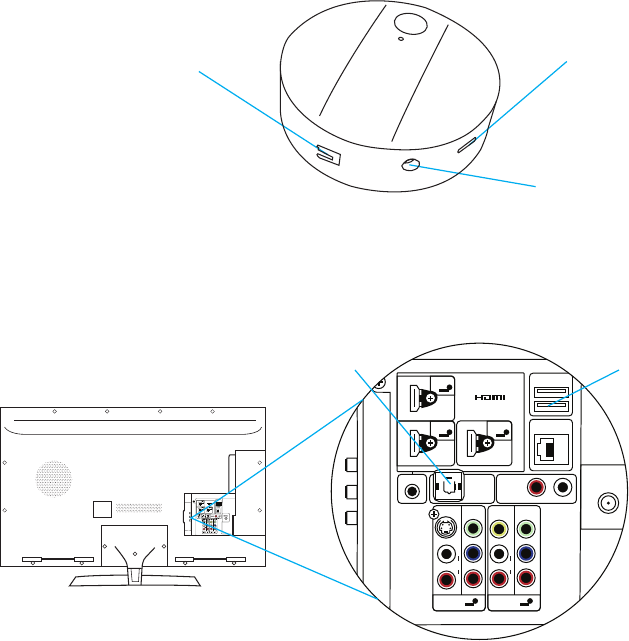 HDMI