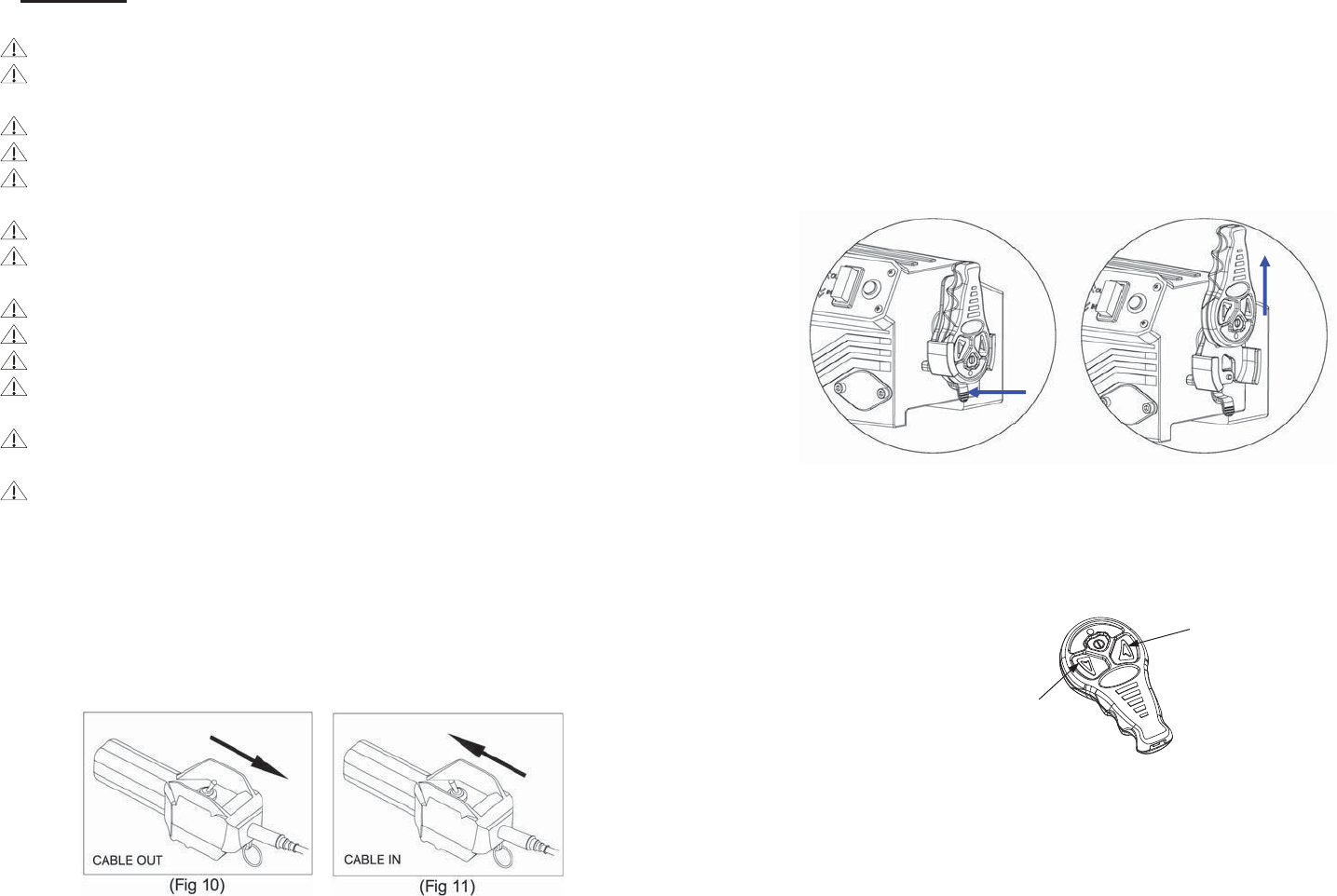 CABLE OUT

(Fig 10)

CABLE IN

(Fig 11)