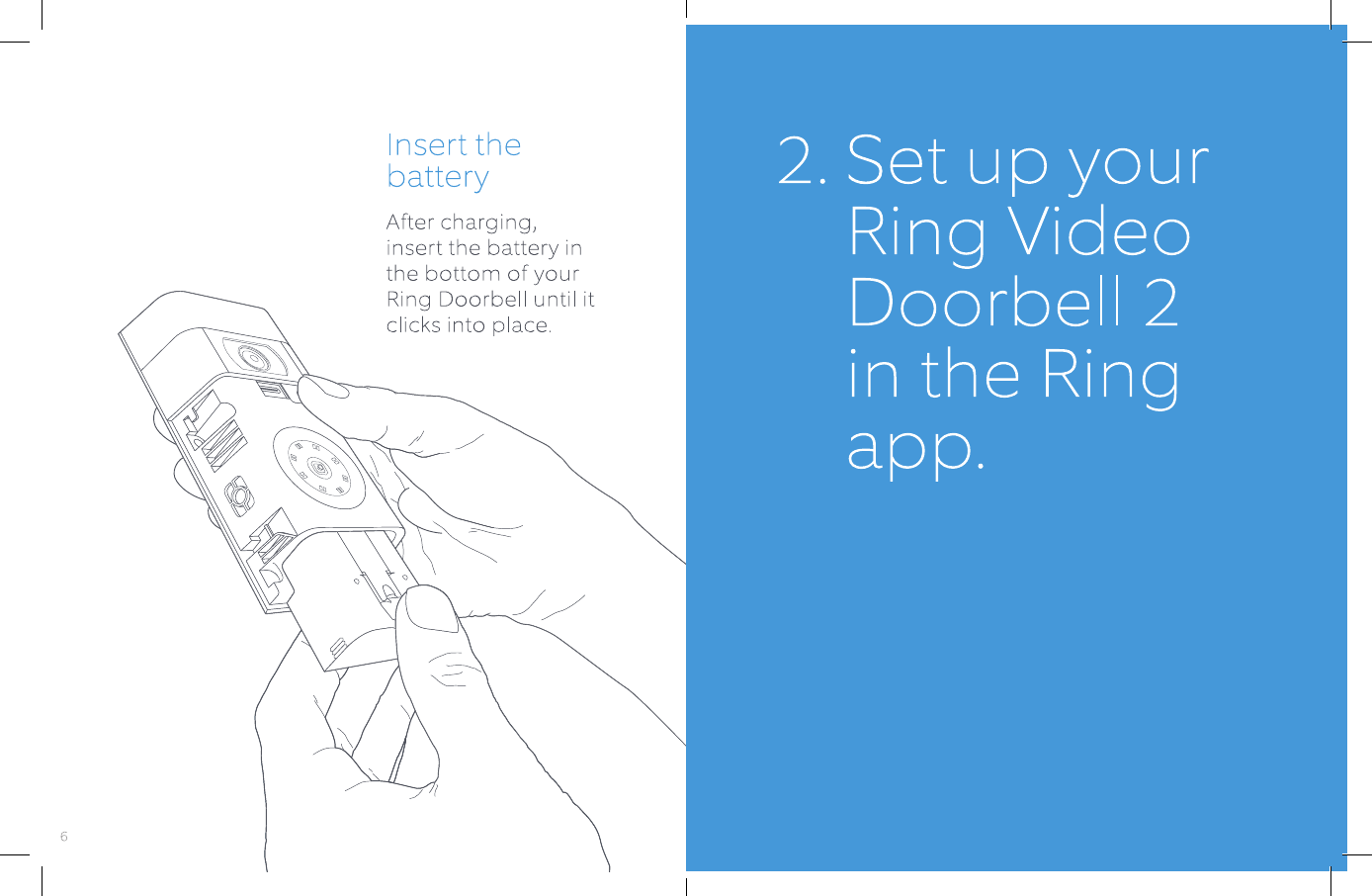 Insert the battery

After charging, insert the battery in the bottom of your Ring Doorbell until it clicks into place.

6

2. Set up your Ring Video Doorbell 2 in the Ring app.