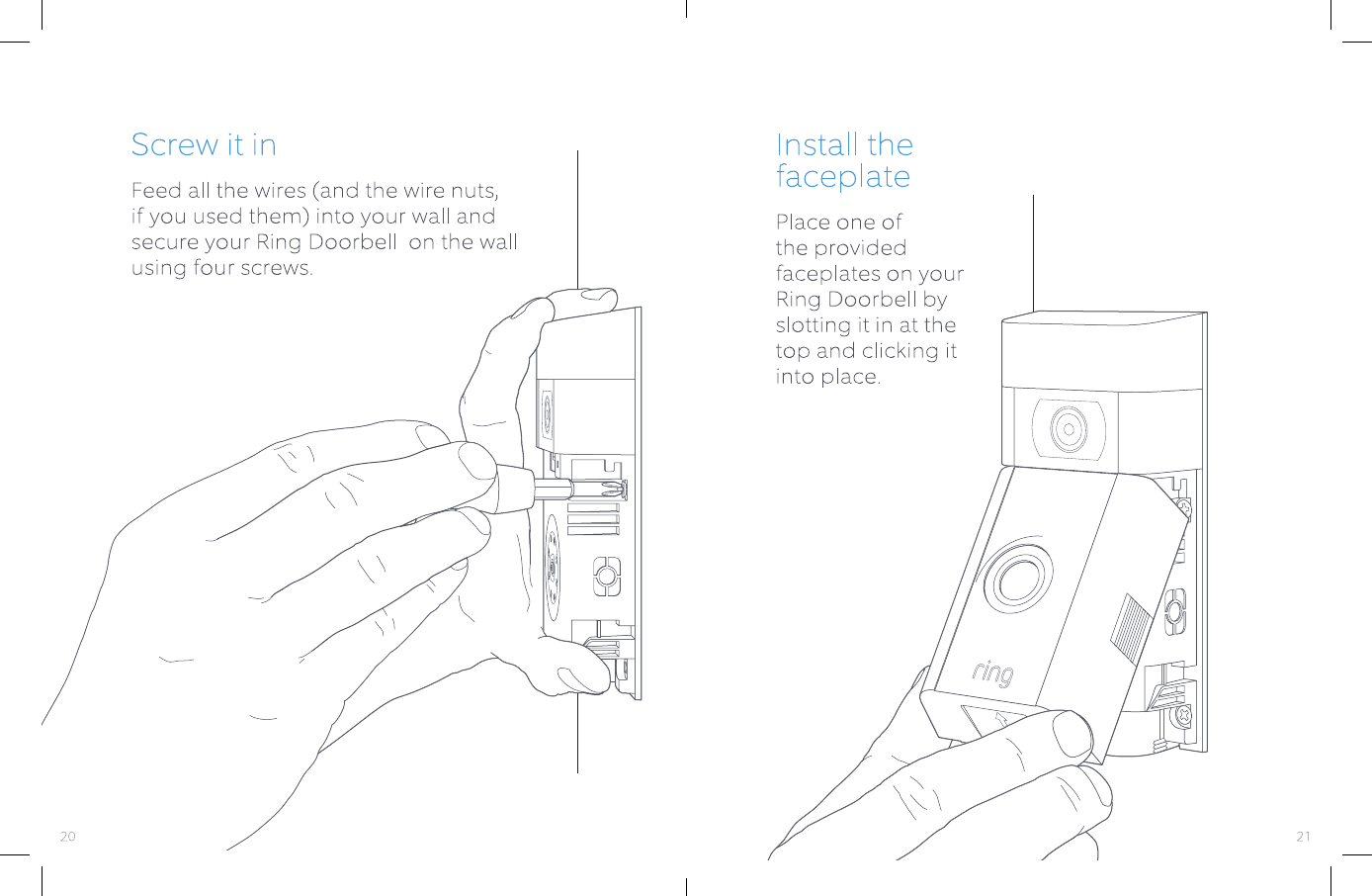 Screw it in

Feed all the wires (and the wire nuts, if you used them) into your wall and secure your Ring Doorbell  on the wall using four screws.

20

Install the faceplate

Place one of the provided faceplates on your Ring Doorbell by slotting it in at the top and clicking it into place.

ring

21