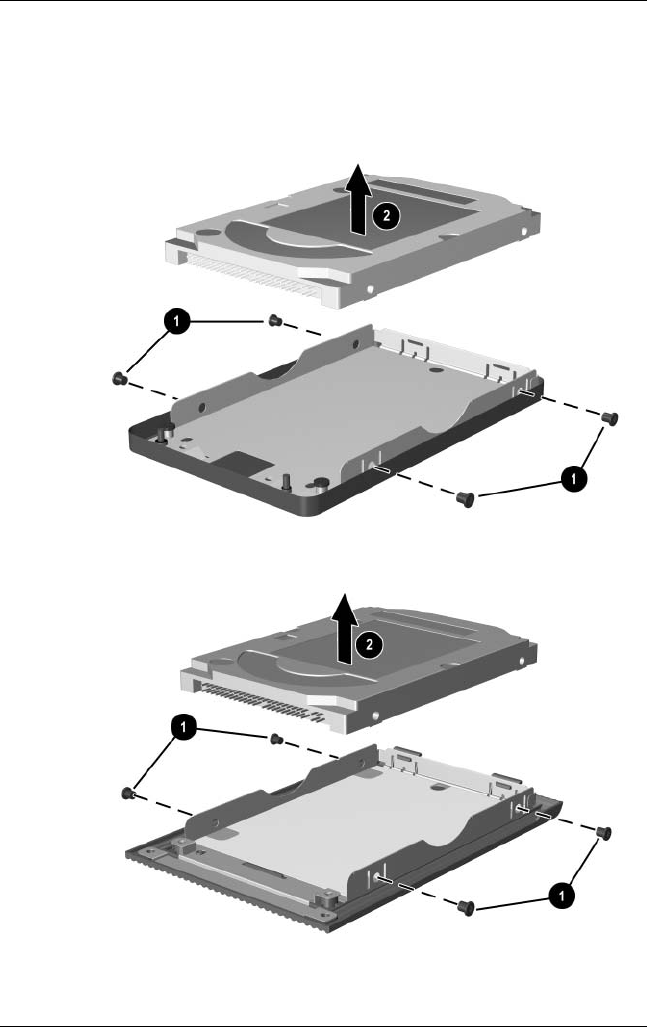 2

1

1

2

1

1