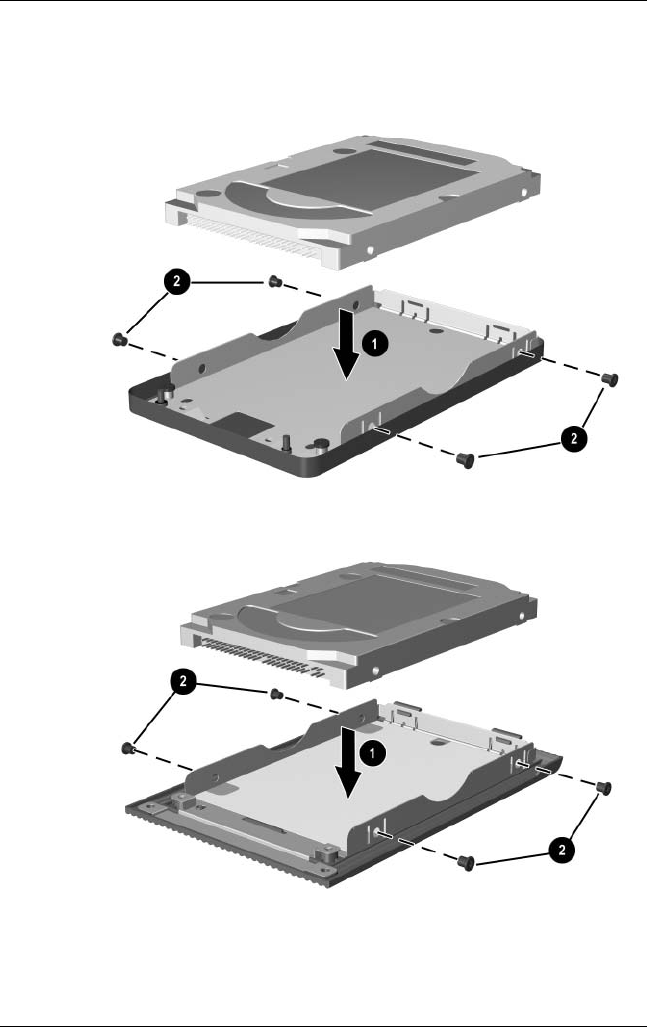 2
1
2
2
1
2