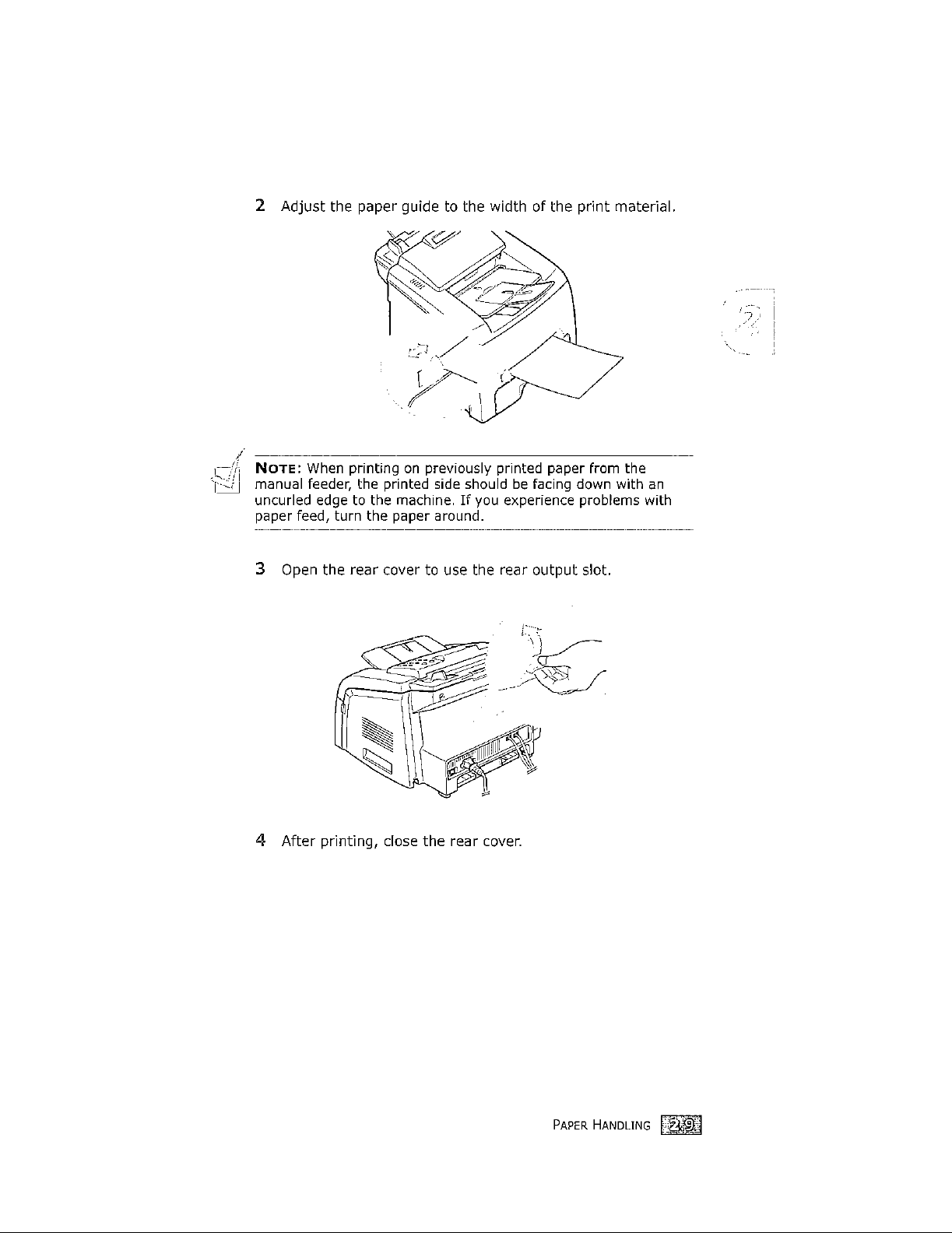 2 Adjust the paper guide to the width of the print material.

2

NOTE: When printing on previously printed paper from the manual feeder, the printed side should be facing down with an uncurled edge to the machine. If you experience problems with paper feed, turn the paper around.

3 Open the rear cover to use the rear output slot.

4 After printing, close the rear cover.

PAPER HANDLING 2.9